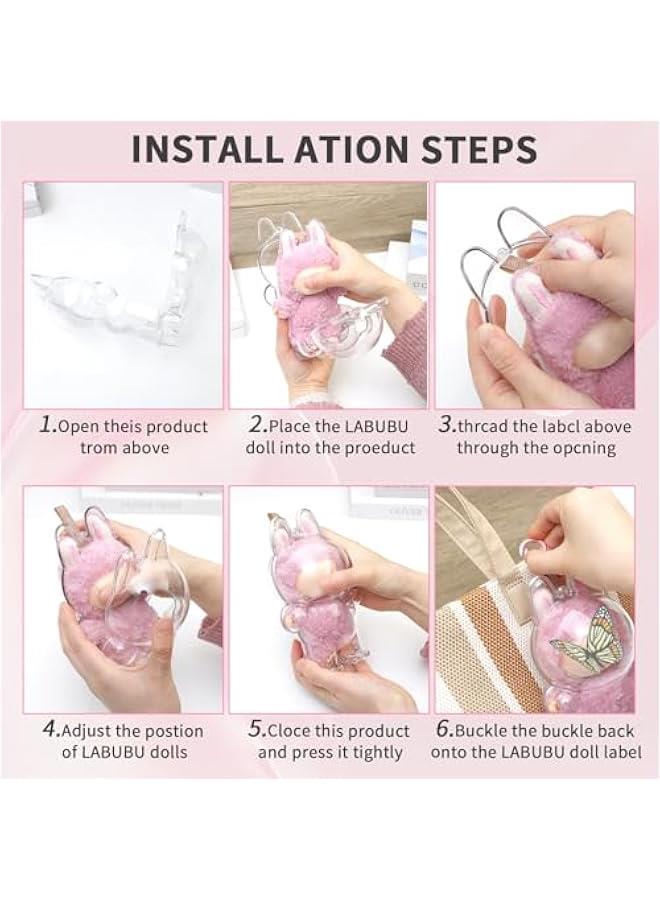 INSTALL ATION STEPS

1.Open theis product trom above

2.Place the LABUBU doll into the proeduct

3.thrcad the labcl above through the opcning

4.Adjust the postion of LABUBU dolls

5.Cloce this product and press it tightly

6.Buckle the buckle back onto the LABUBU doll label