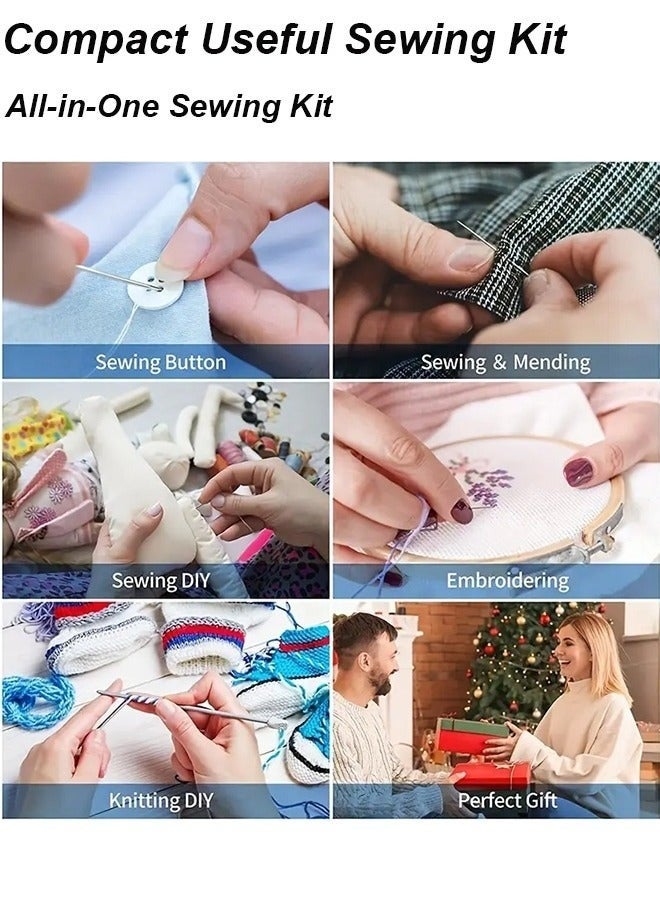 Compact Useful Sewing Kit

All-in-One Sewing Kit

Sewing Button

Sewing & Mending

Sewing DIY

Embroidering

Knitting DIY

Perfect Gift