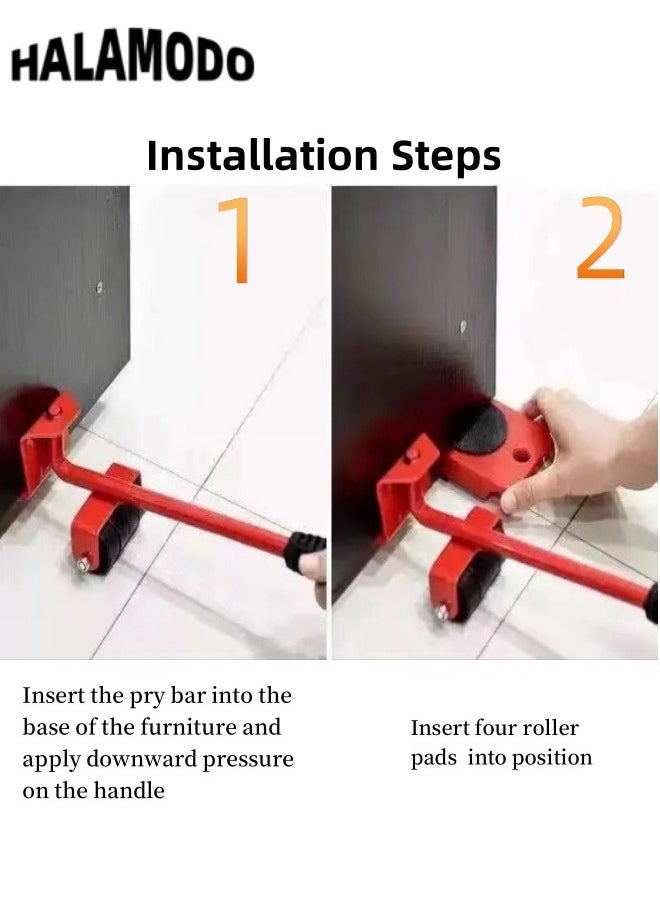 HALAMODO

Installation Steps

1

2

Insert the pry bar into the base of the furniture and apply downward pressure on the handle

Insert four roller pads into position