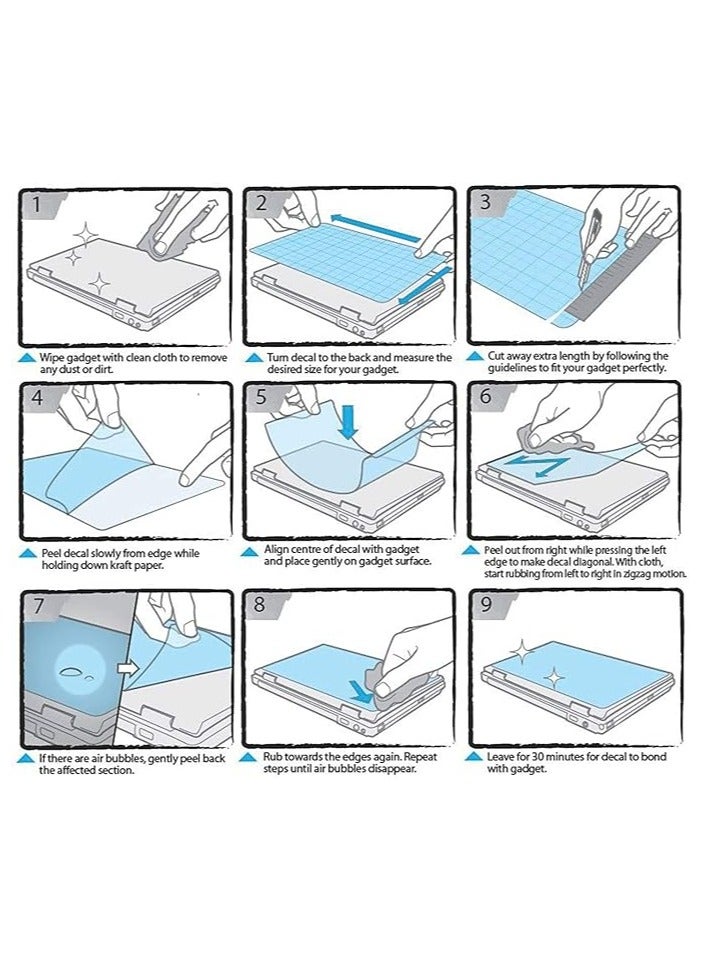 1

Wipe gadget with clean cloth to remove any dust or dirt.

2

Turn decal to the back and measure the desired size for your gadget.

3

Cut away extra length by following the guidelines to fit your gadget perfectly.

4

Peel decal slowly from edge while holding down kraft paper.

5

Align centre of decal with gadget and place gently on gadget surface.

6

Peel out from right while pressing the left edge to make decal diagonal. With cloth, start rubbing from left to right in zigzag motion.

7

If there are air bubbles, gently peel back the affected section.

8

Rub towards the edges again. Repeat steps until air bubbles disappear.

9

Leave for 30 minutes for decal to bond with gadget.