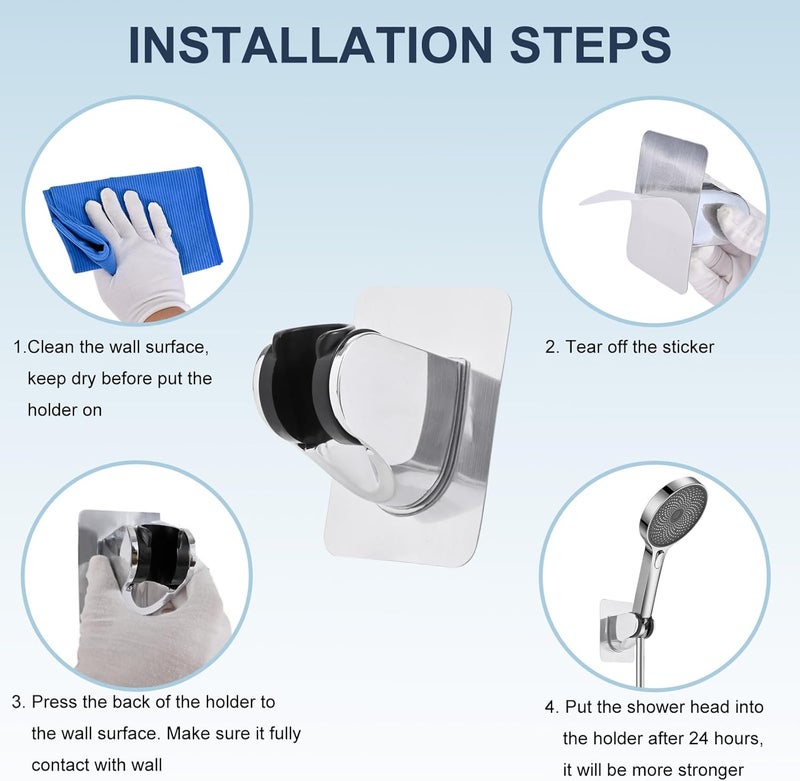 INSTALLATION STEPS

1.Clean the wall surface, keep dry before put the holder on

2. Tear off the sticker

3. Press the back of the holder to the wall surface. Make sure it fully contact with wall

4. Put the shower head into the holder after 24 hours, it will be more stronger