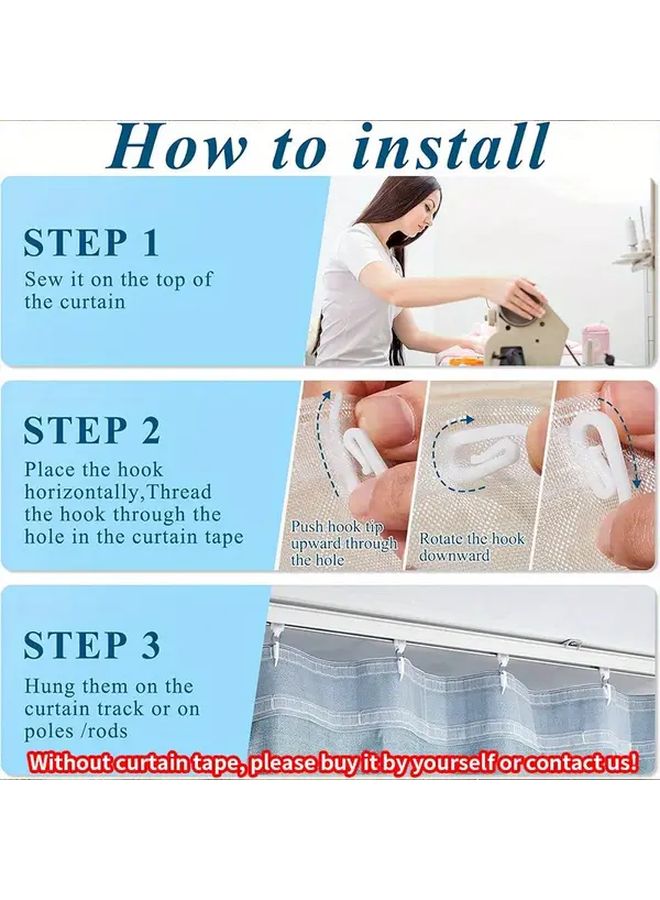 How to install

STEP 1

Sew it on the top of the curtain

STEP 2

Place the hook horizontally,Thread the hook through the hole in the curtain tape

Push hook tip upward through the hole

Rotate the hook downward

STEP 3

Hung them on the curtain track or on poles /rods

Without curtain tape, please buy it by yourself or contact us!