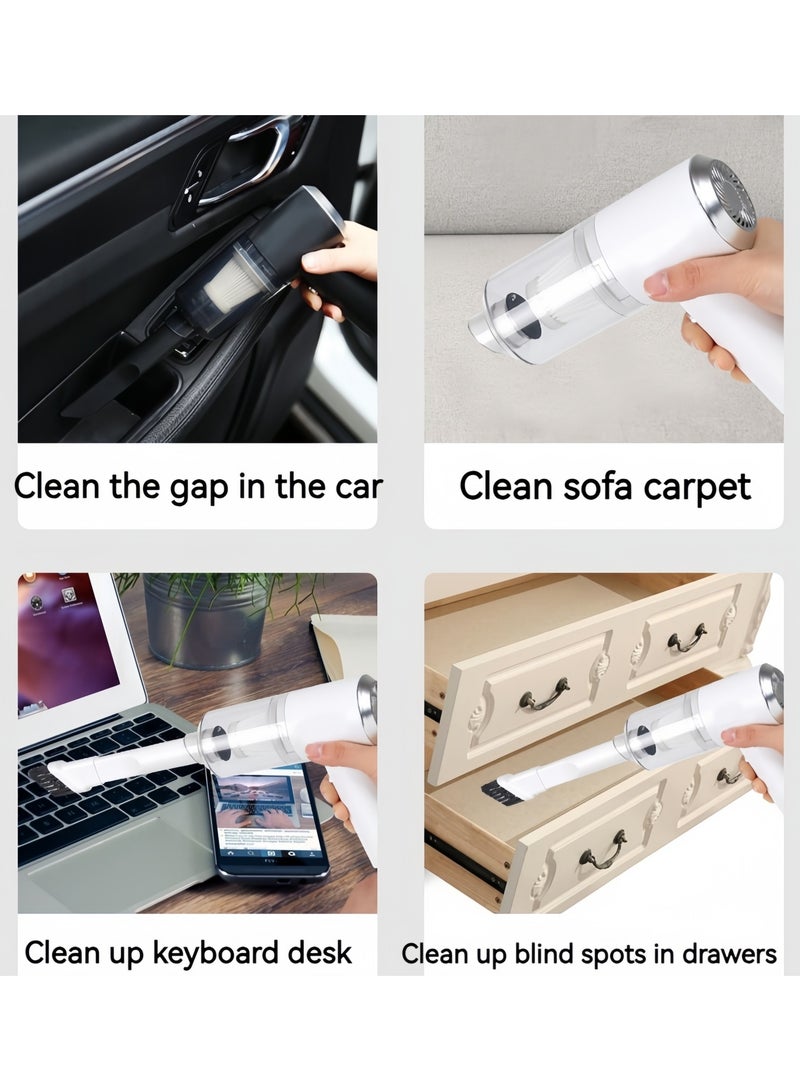 Clean the gap in the car

Clean sofa carpet

Clean up keyboard desk

Clean up blind spots in drawers