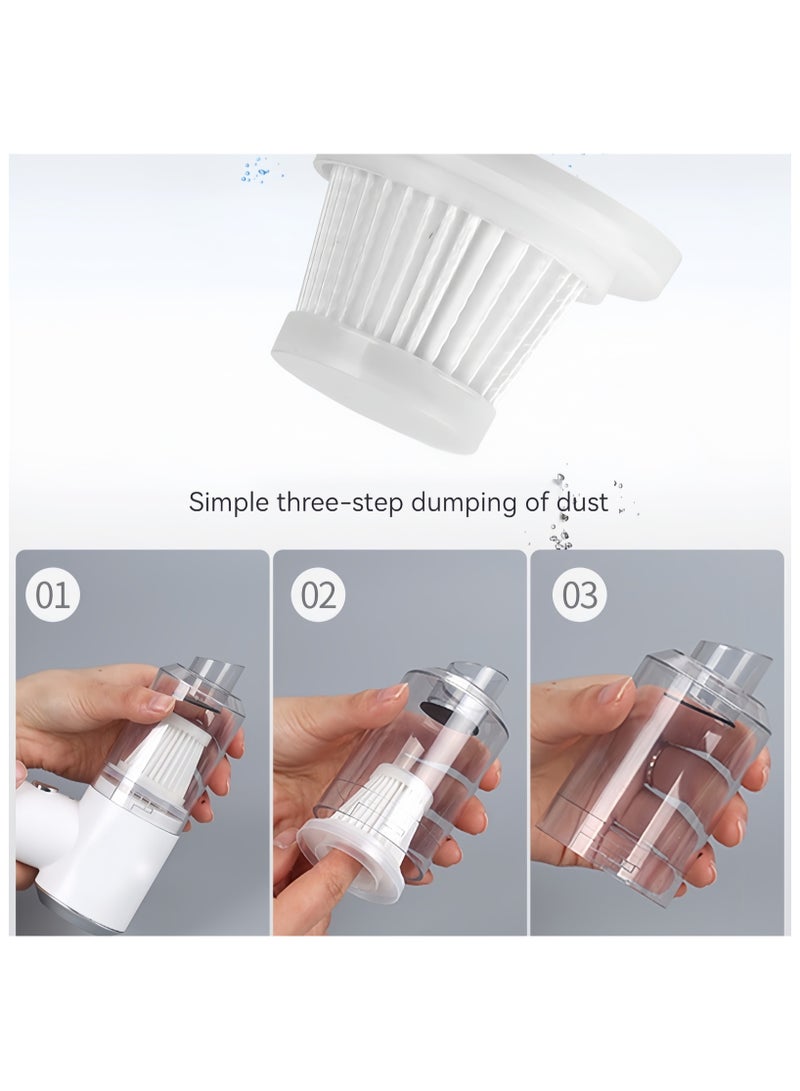 Simple three-step dumping of dust

01

02

03