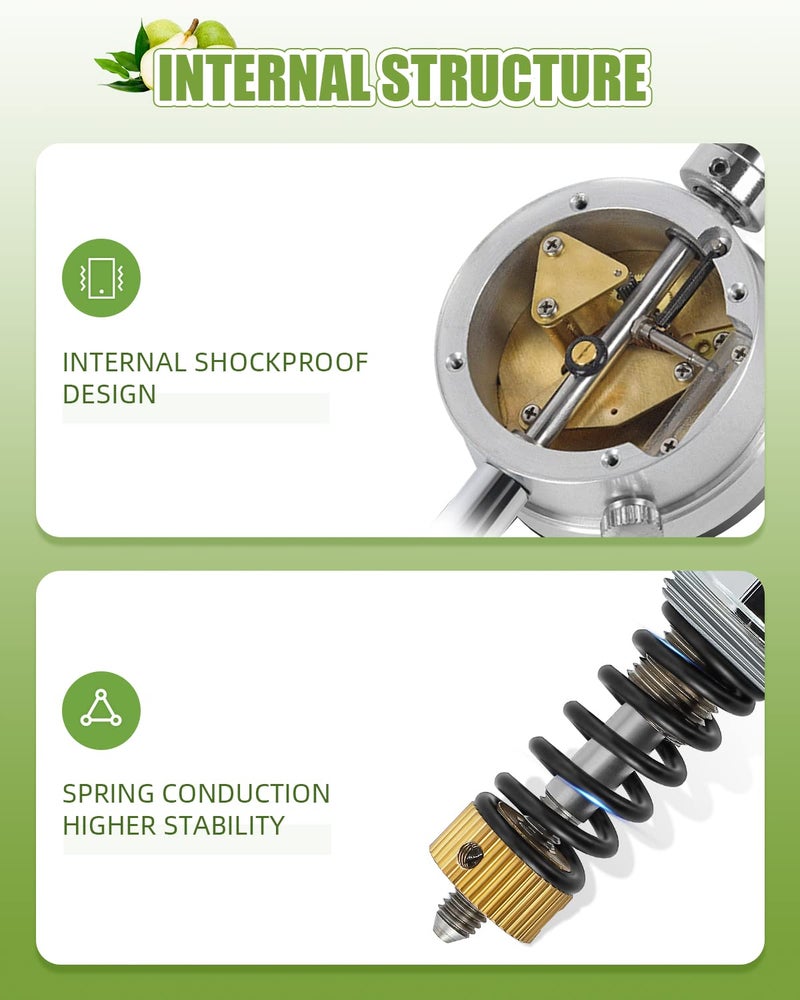 INTERNAL STRUCTURE

INTERNAL SHOCKPROOF DESIGN

SPRING CONDUCTION HIGHER STABILITY