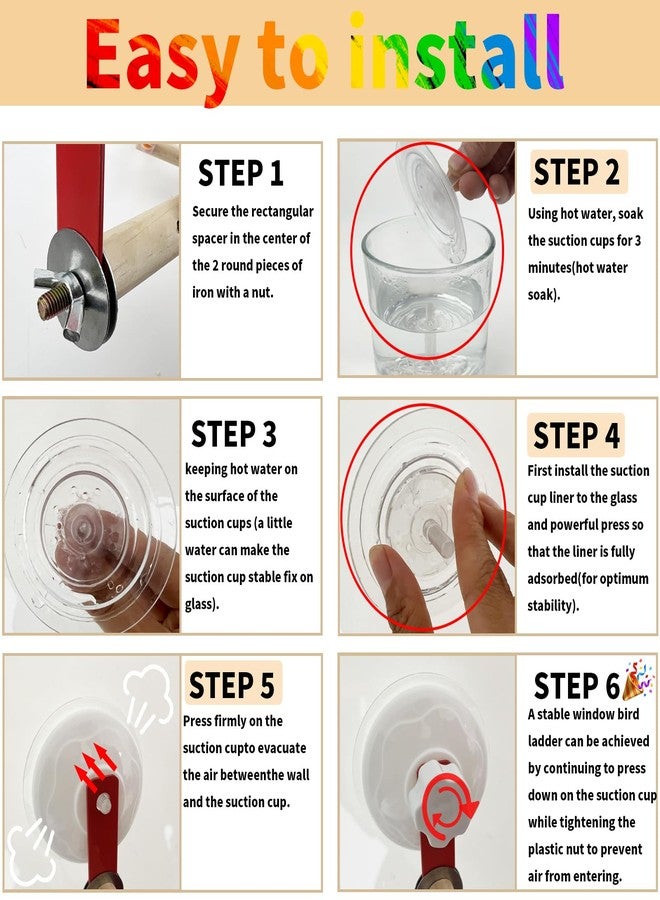 Easy to install

STEP 1
Secure the rectangular spacer in the center of the 2 round pieces of iron with a nut.

STEP 2
Using hot water, soak the suction cups for 3 minutes(hot water soak).

STEP 3
keeping hot water on the surface of the suction cups (a little water can make the suction cup stable fix on glass).

STEP 4
First install the suction cup liner to the glass and powerful press so that the liner is fully adsorbed(for optimum stability).

STEP 5
Press firmly on the suction cupto evacuate the air betweenthe wall and the suction cup.

STEP 6
A stable window bird ladder can be achieved by continuing to press down on the suction cup while tightening the plastic nut to prevent air from entering.