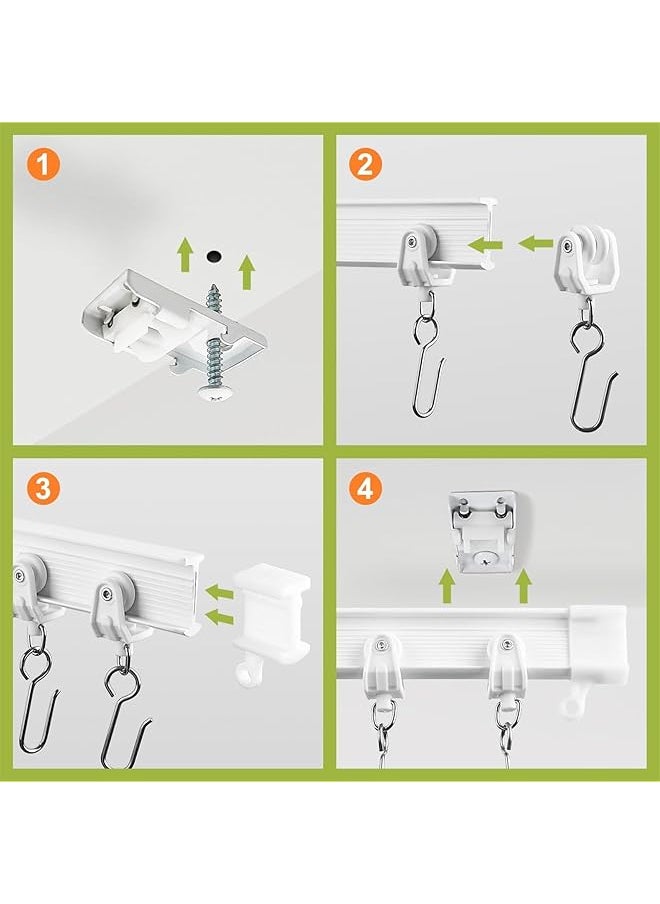 1

2

3

4