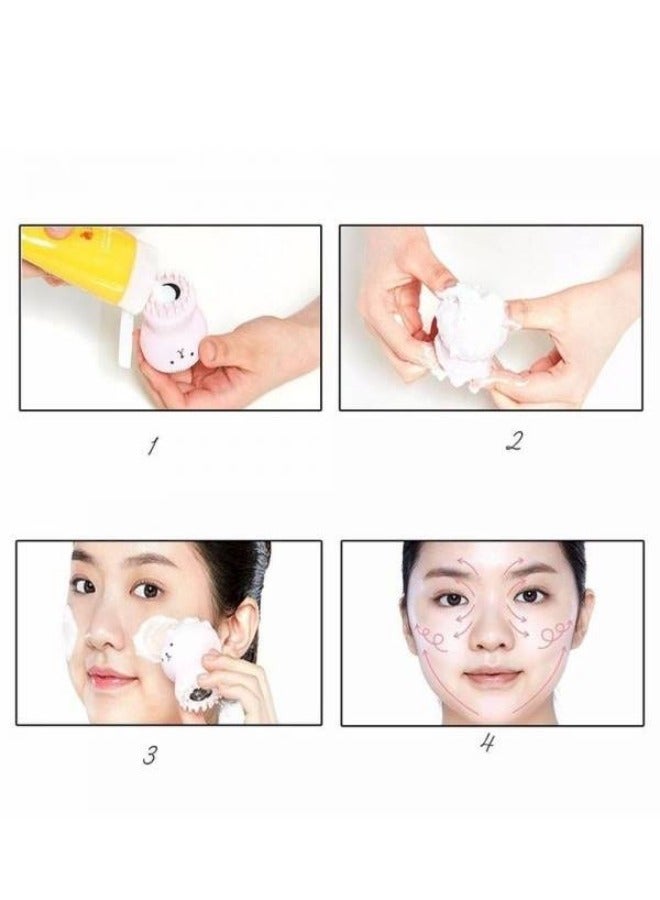 1

2

3

4