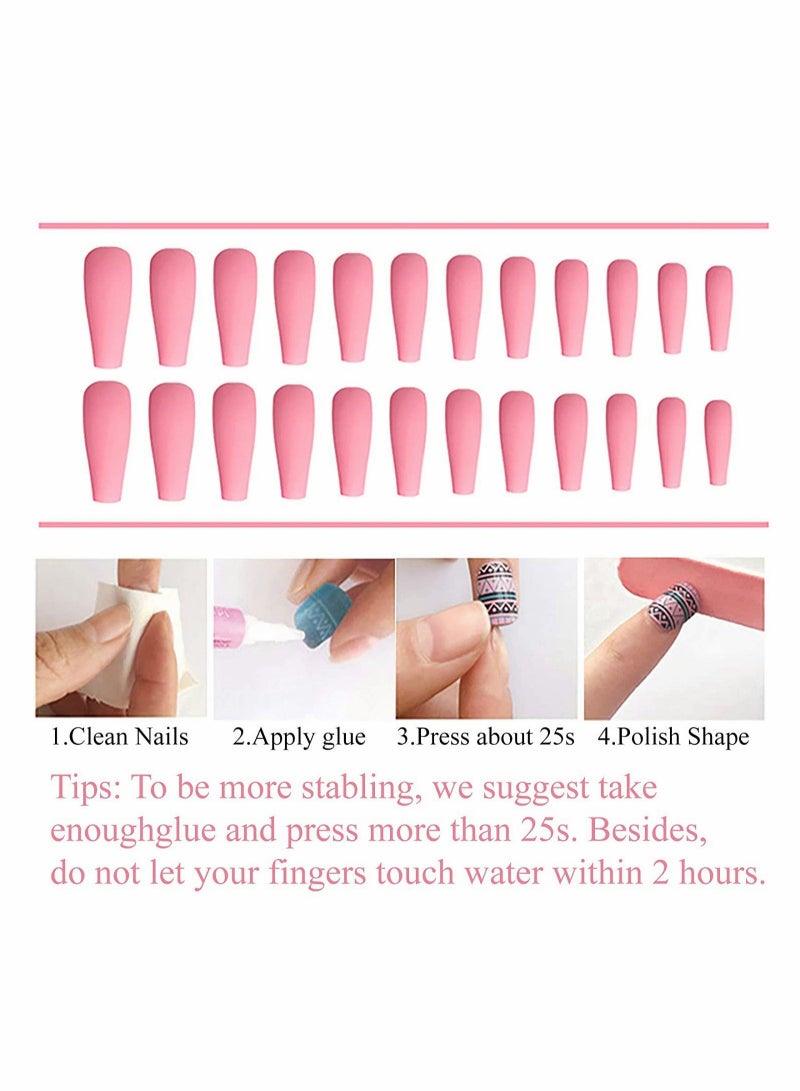 1.Clean Nails 2.Apply glue 3.Press about 25s 4.Polish Shape

Tips: To be more stabling, we suggest take enoughglue and press more than 25s. Besides, do not let your fingers touch water within 2 hours.