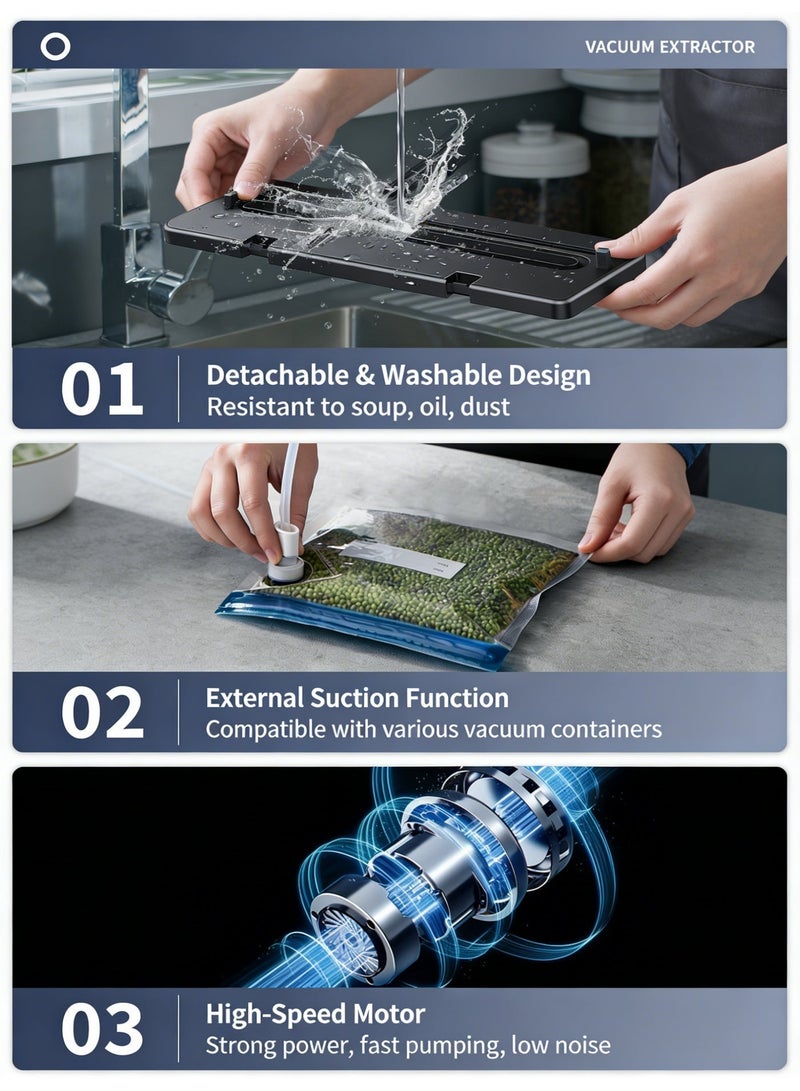 VACUUM EXTRACTOR

01
Detachable & Washable Design
Resistant to soup, oil, dust

02
External Suction Function
Compatible with various vacuum containers

03
High-Speed Motor
Strong power, fast pumping, low noise