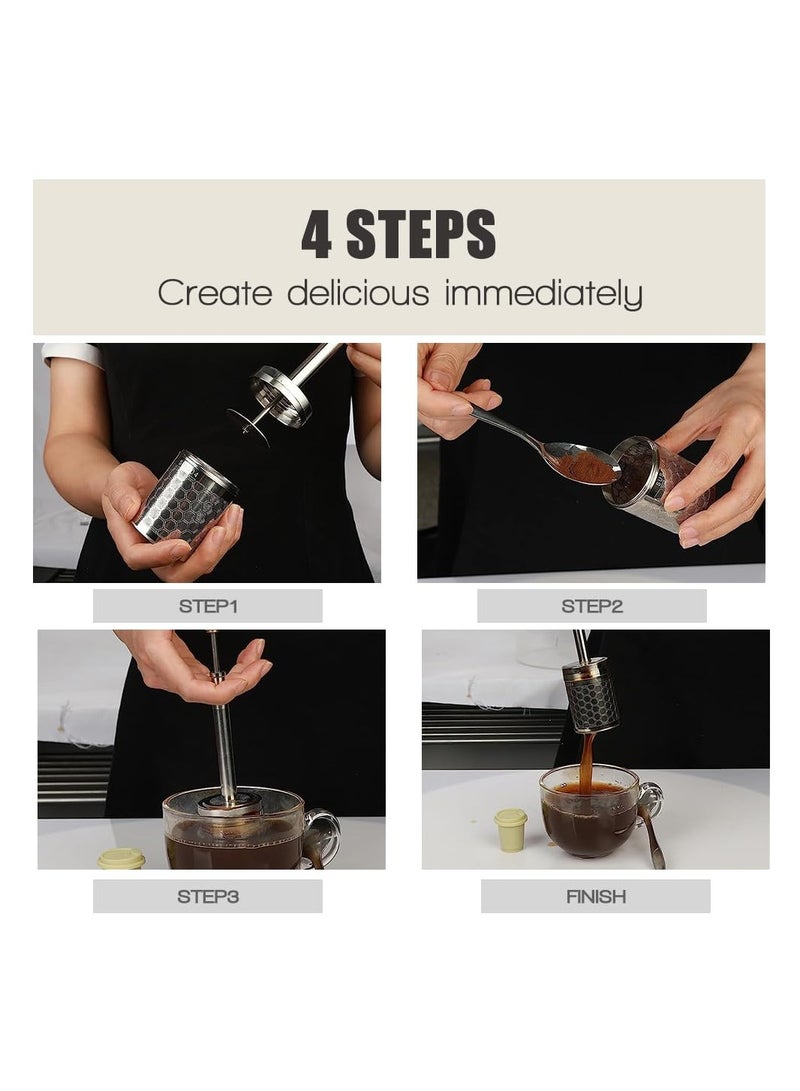 4 STEPS
Create delicious immediately

STEP1

STEP2

STEP3

FINISH