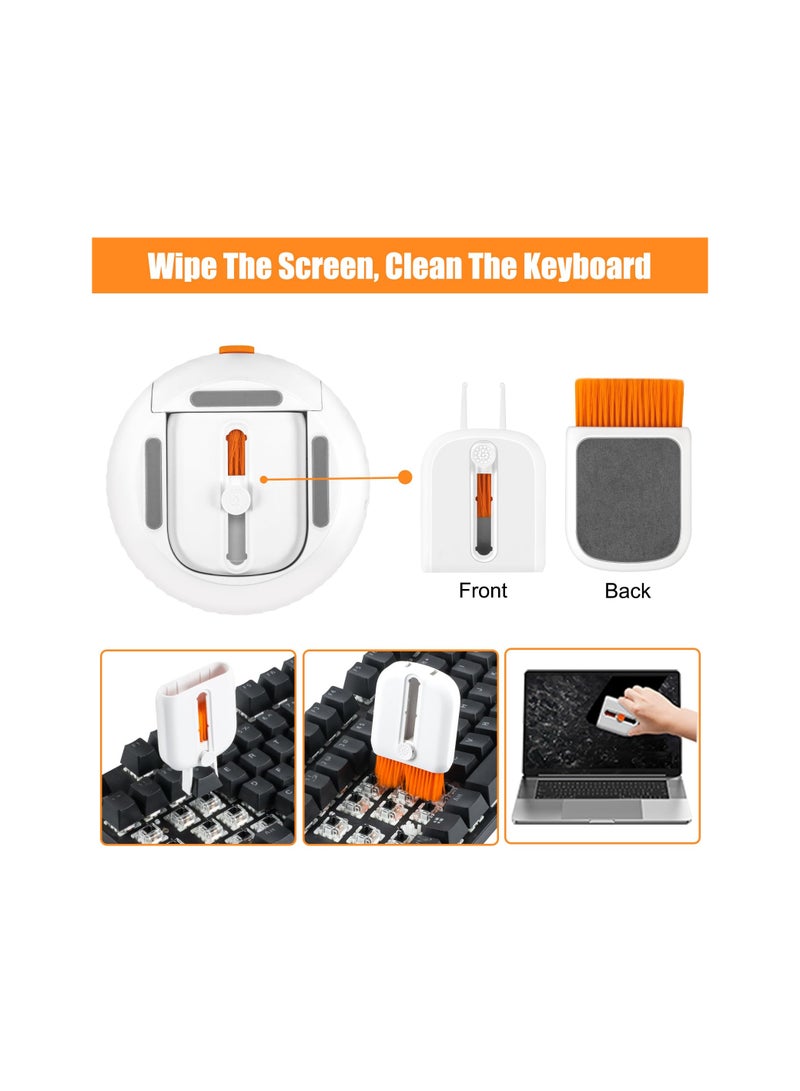 Wipe The Screen, Clean The Keyboard

Front

Back