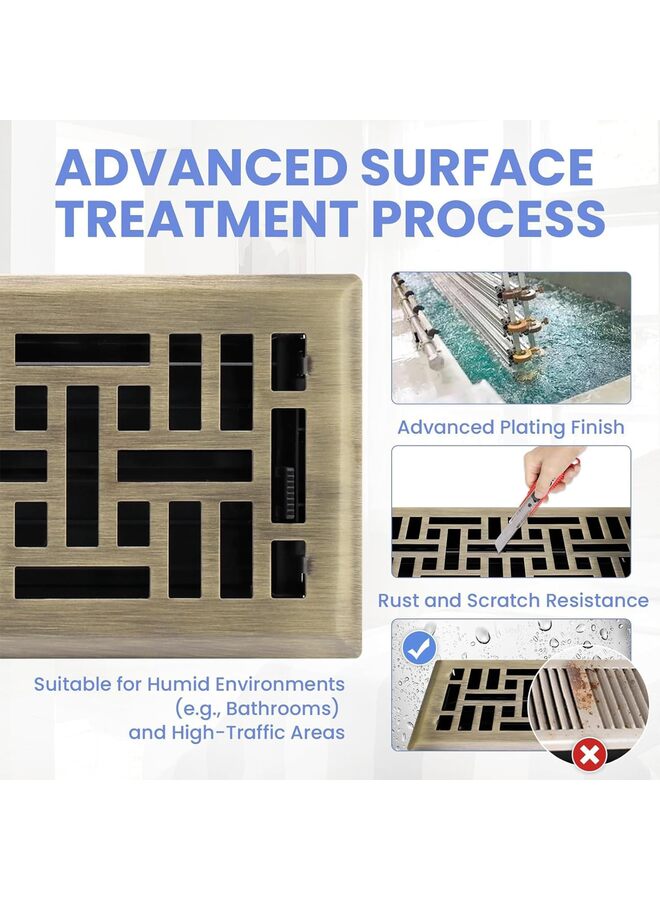 ADVANCED SURFACE TREATMENT PROCESS

Advanced Plating Finish

Rust and Scratch Resistance

Suitable for Humid Environments (e.g., Bathrooms) and High-Traffic Areas