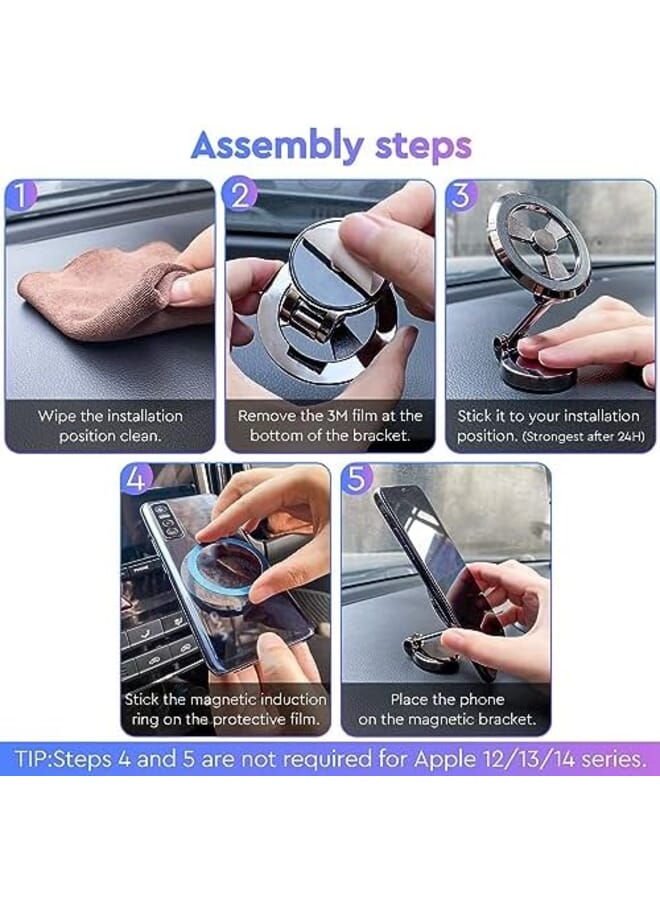 Assembly steps

1
Wipe the installation position clean.

2
Remove the 3M film at the bottom of the bracket.

3
Stick it to your installation position. (Strongest after 24H)

4
Stick the magnetic induction ring on the protective film.

5
Place the phone on the magnetic bracket.

TIP:Steps 4 and 5 are not required for Apple 12/13/14 series.