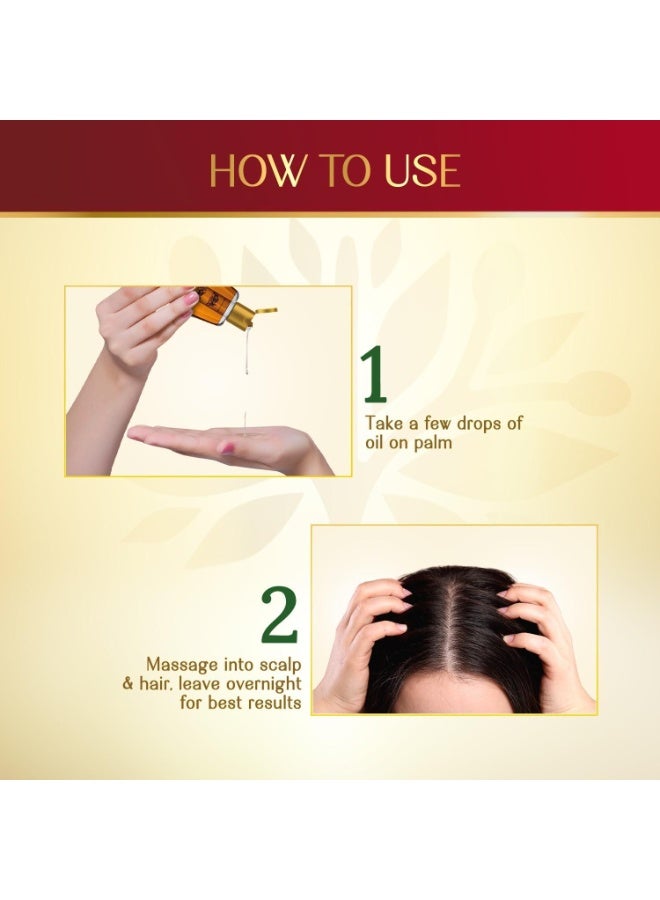 HOW TO USE

1

Take a few drops of oil on palm

2

Massage into scalp & hair, leave overnight for best results