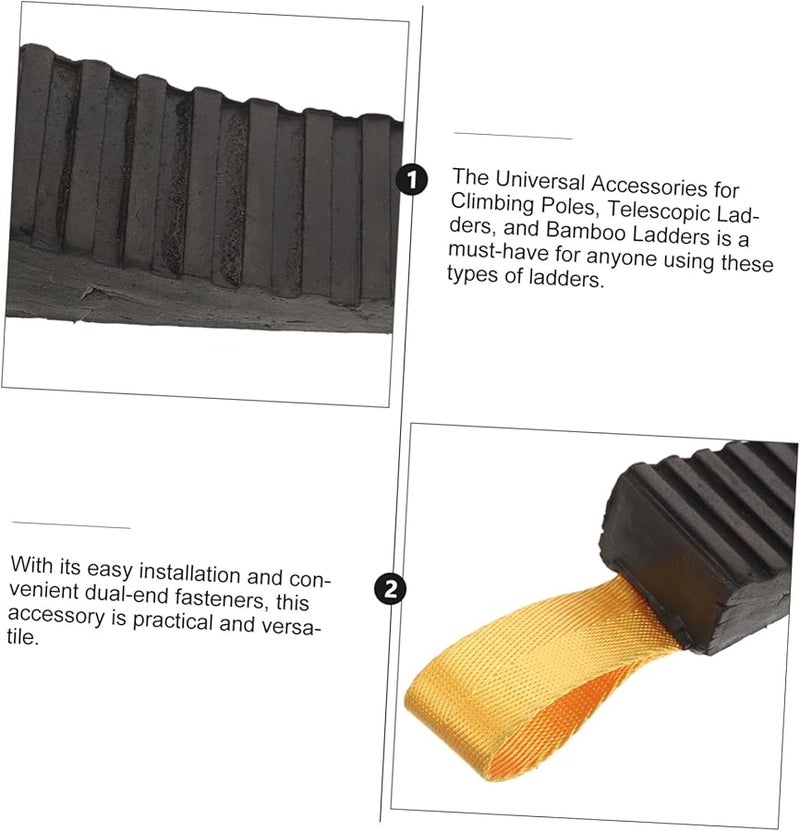 1

The Universal Accessories for Climbing Poles, Telescopic Ladders, and Bamboo Ladders is a must-have for anyone using these types of ladders.

With its easy installation and convenient dual-end fasteners, this accessory is practical and versatile.

2