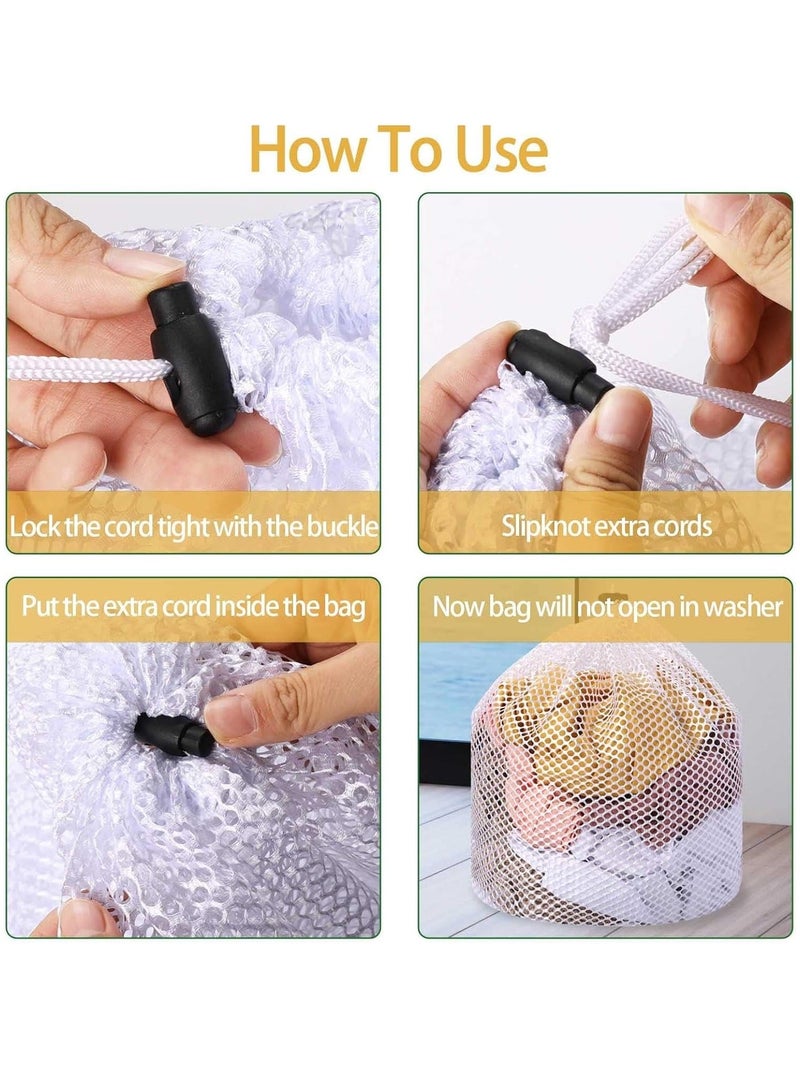 How To Use

Lock the cord tight with the buckle

Slipknot extra cords

Put the extra cord inside the bag

Now bag will not open in washer