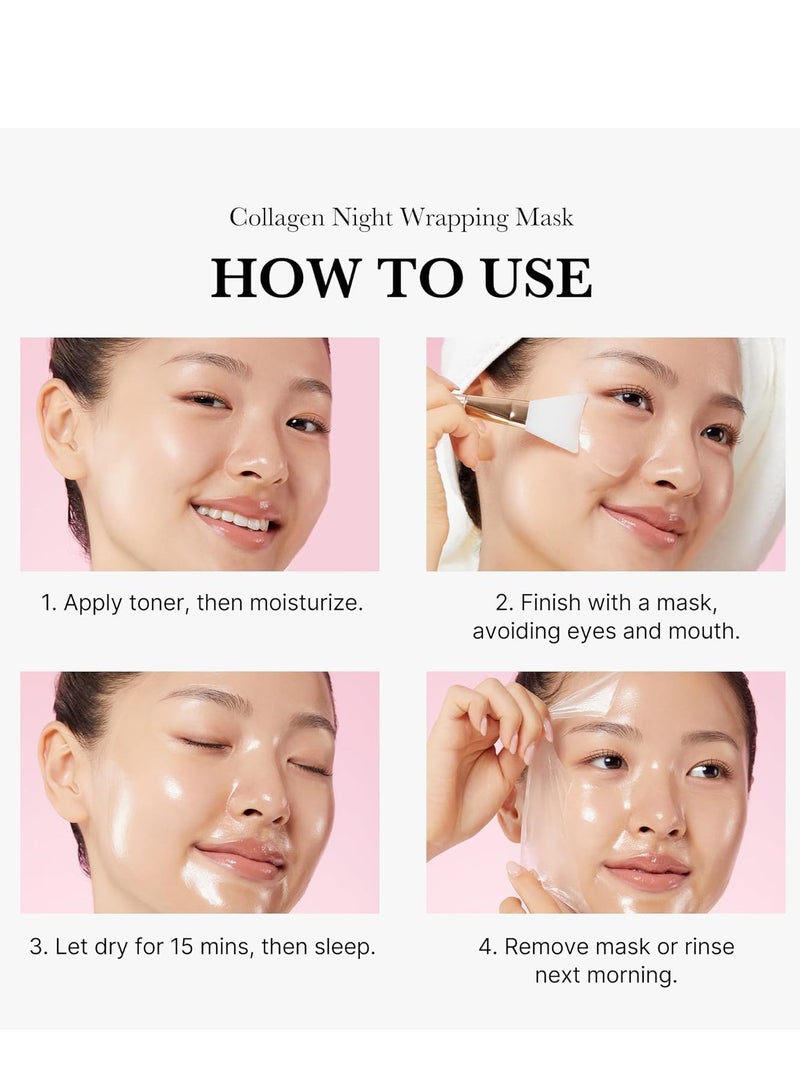 Collagen Night Wrapping Mask

HOW TO USE

1. Apply toner, then moisturize.

2. Finish with a mask, avoiding eyes and mouth.

3. Let dry for 15 mins, then sleep.

4. Remove mask or rinse next morning.