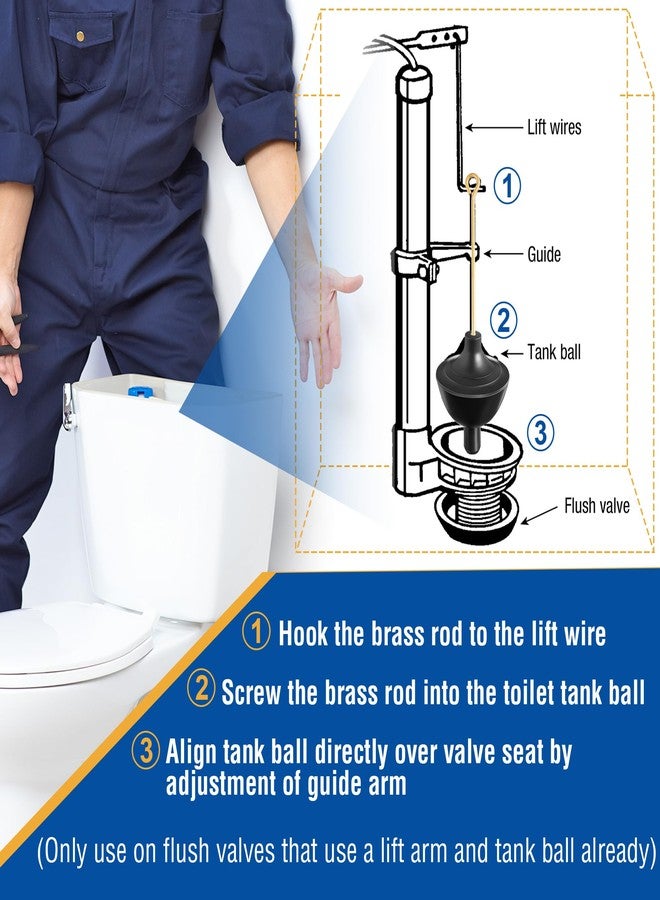 Lift wires

1

Guide

2

Tank ball

3

Flush valve

1 Hook the brass rod to the lift wire

2 Screw the brass rod into the toilet tank ball

3 Align tank ball directly over valve seat by adjustment of guide arm

(Only use on flush valves that use a lift arm and tank ball already)