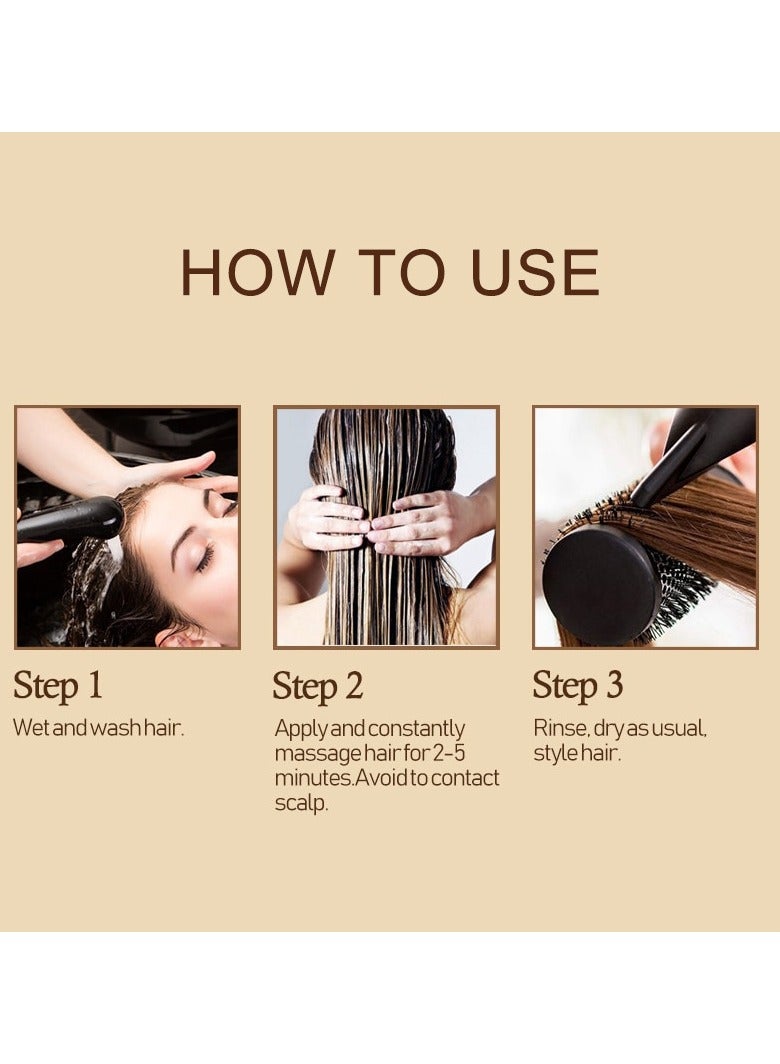 HOW TO USE

Step 1
Wet and wash hair.

Step 2
Apply and constantly massage hair for 2-5 minutes.Avoid to contact scalp.

Step 3
Rinse, dry as usual, style hair.