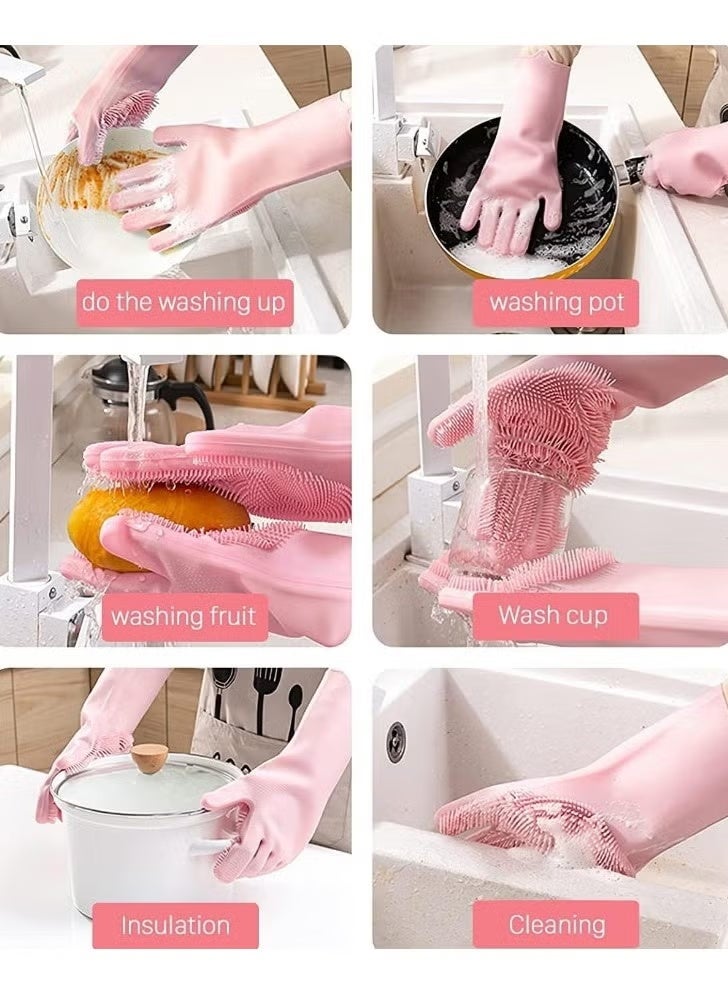 do the washing up

washing pot

washing fruit

Wash cup

Insulation

Cleaning