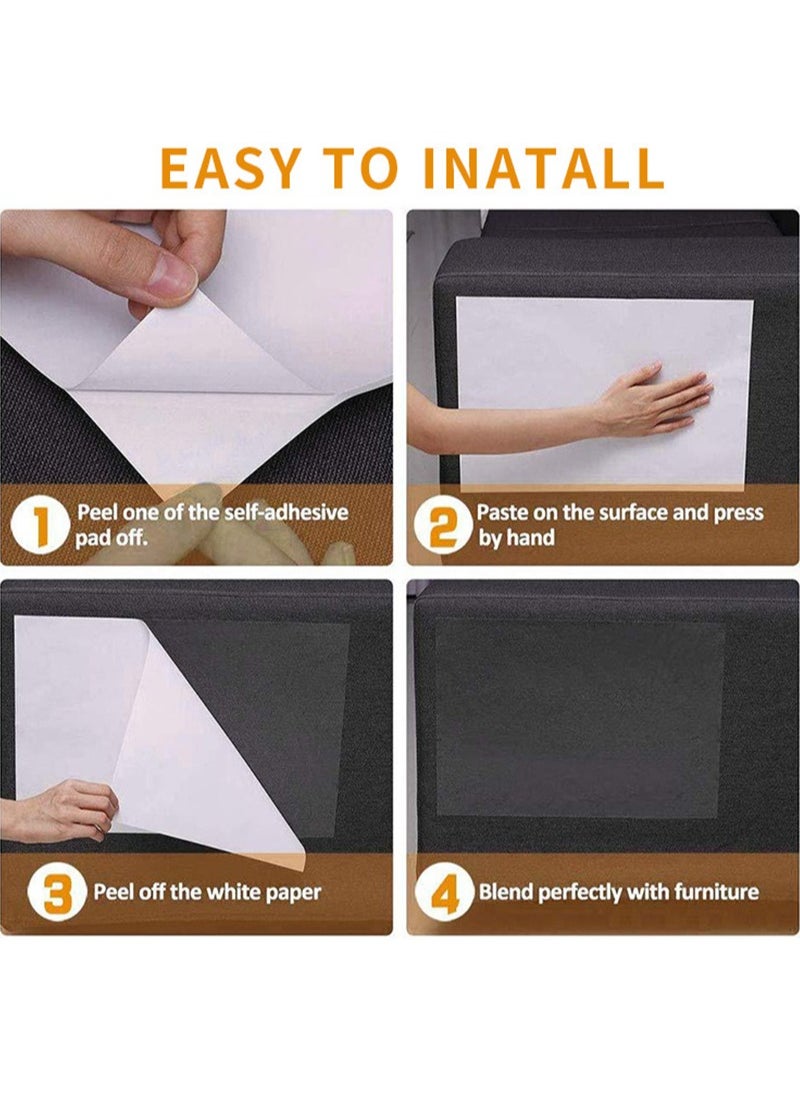 EASY TO INATALL

1 Peel one of the self-adhesive pad off.

2 Paste on the surface and press by hand

3 Peel off the white paper

4 Blend perfectly with furniture