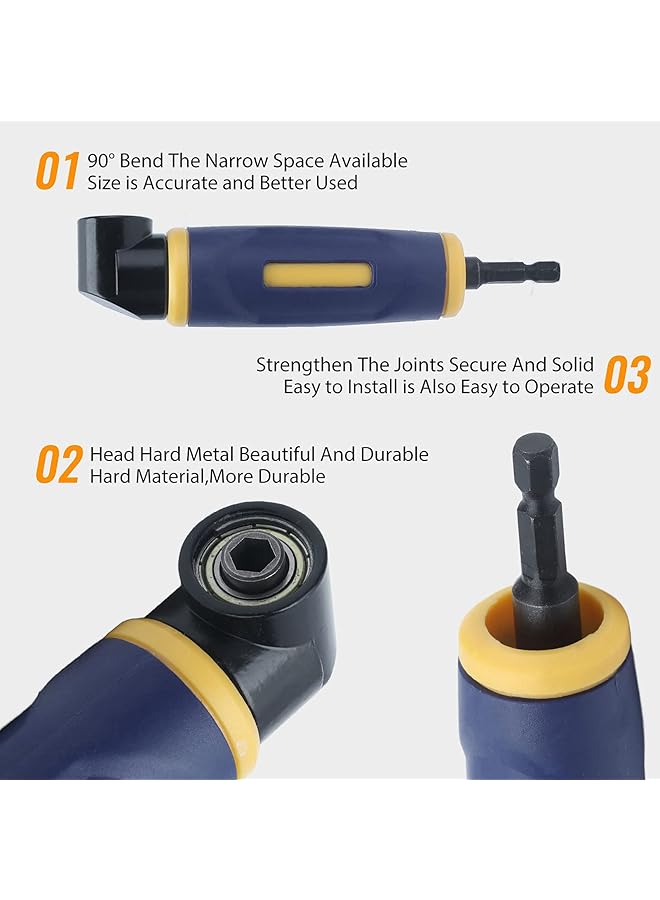 01 90° Bend The Narrow Space Available
Size is Accurate and Better Used

Strengthen The Joints Secure And Solid
Easy to Install is Also Easy to Operate 03

02 Head Hard Metal Beautiful And Durable
Hard Material,More Durable