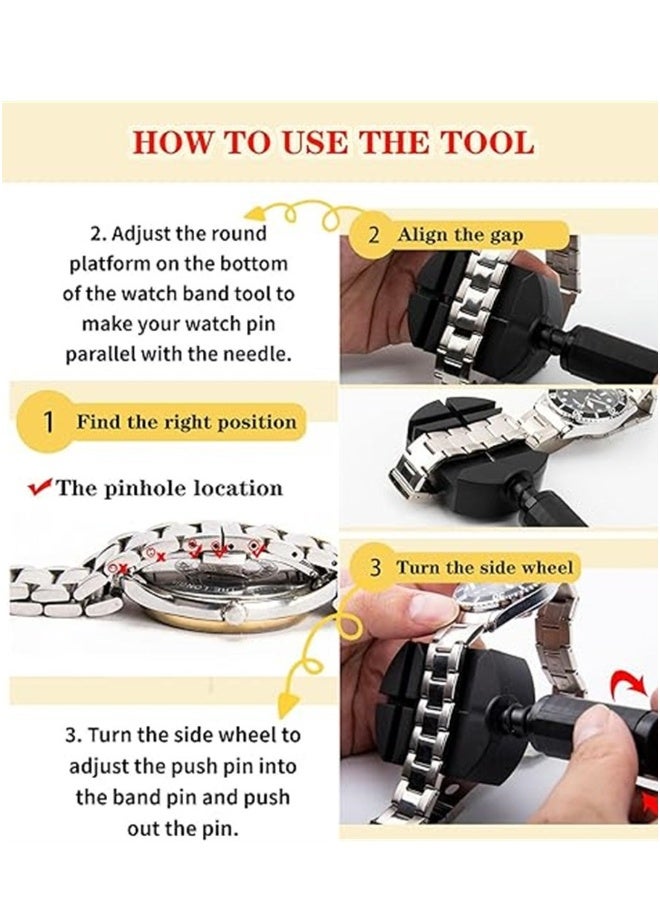 HOW TO USE THE TOOL

2. Adjust the round platform on the bottom of the watch band tool to make your watch pin parallel with the needle.

2 Align the gap

1 Find the right position

✔The pinhole location

3 Turn the side wheel

3. Turn the side wheel to adjust the push pin into the band pin and push out the pin.