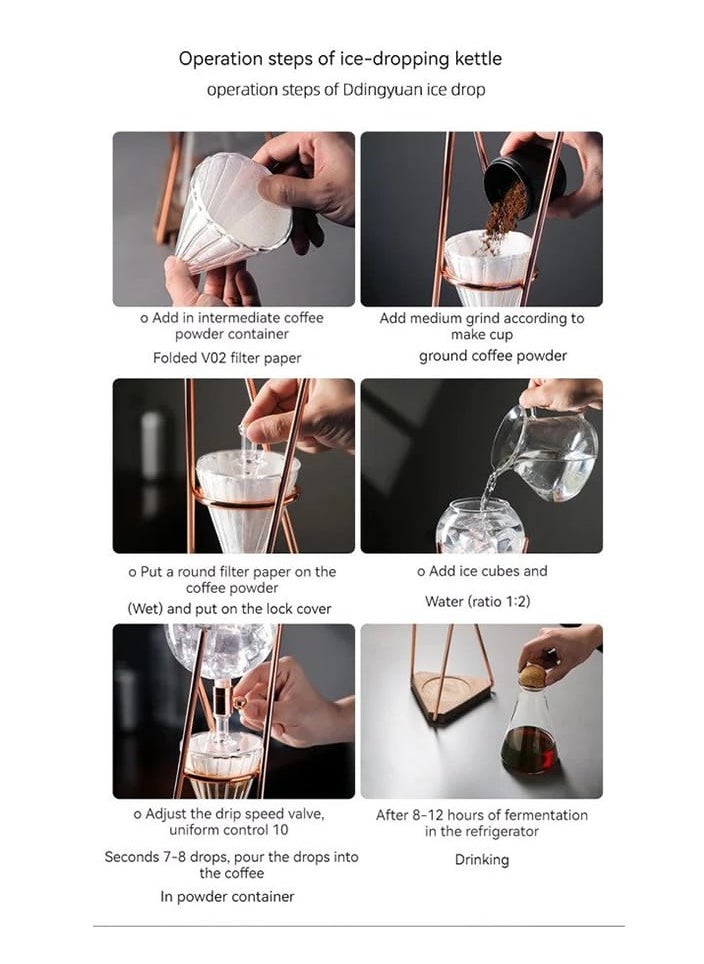 Operation steps of ice-dropping kettle

operation steps of Ddingyuan ice drop

o Add in intermediate coffee powder container

Folded V02 filter paper

Add medium grind according to make cup

ground coffee powder

o Put a round filter paper on the coffee powder

(Wet) and put on the lock cover

o Add ice cubes and

Water (ratio 1:2)

o Adjust the drip speed valve, uniform control 10

Seconds 7-8 drops, pour the drops into the coffee

In powder container

After 8-12 hours of fermentation in the refrigerator

Drinking