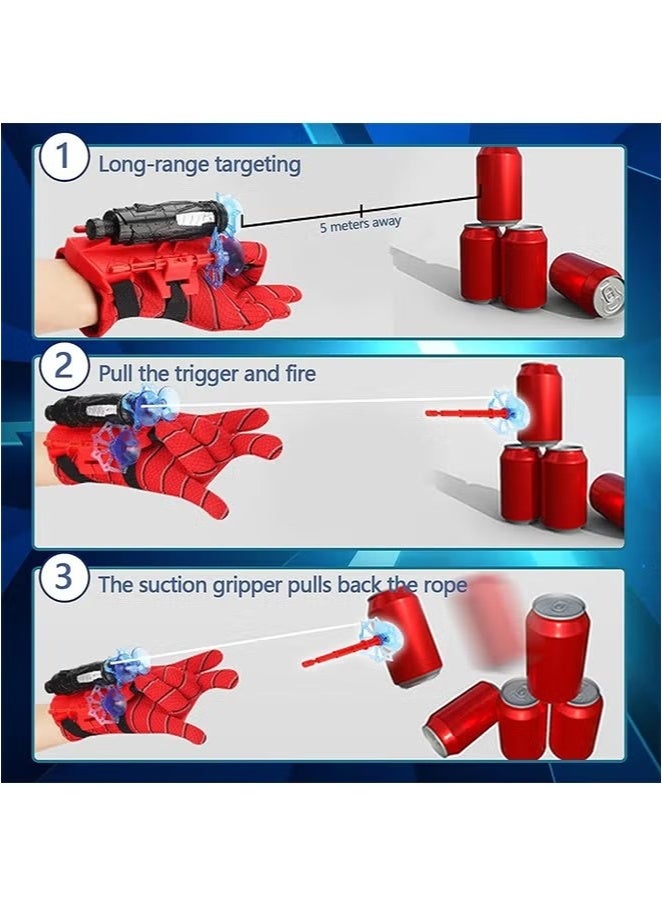 1 Long-range targeting

5 meters away

2 Pull the trigger and fire

3 The suction gripper pulls back the rope