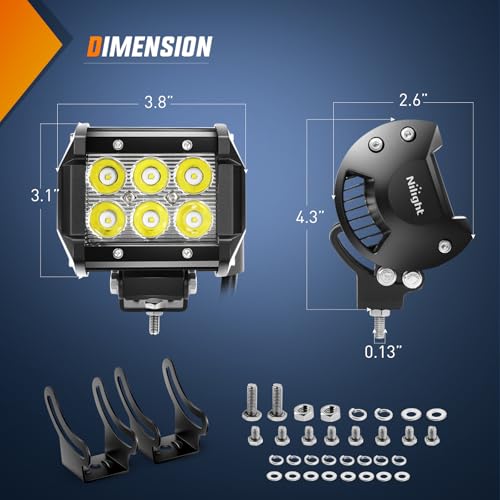 DIMENSION

3.8"

3.1"

2.6"

4.3"

Nilight

0.13"