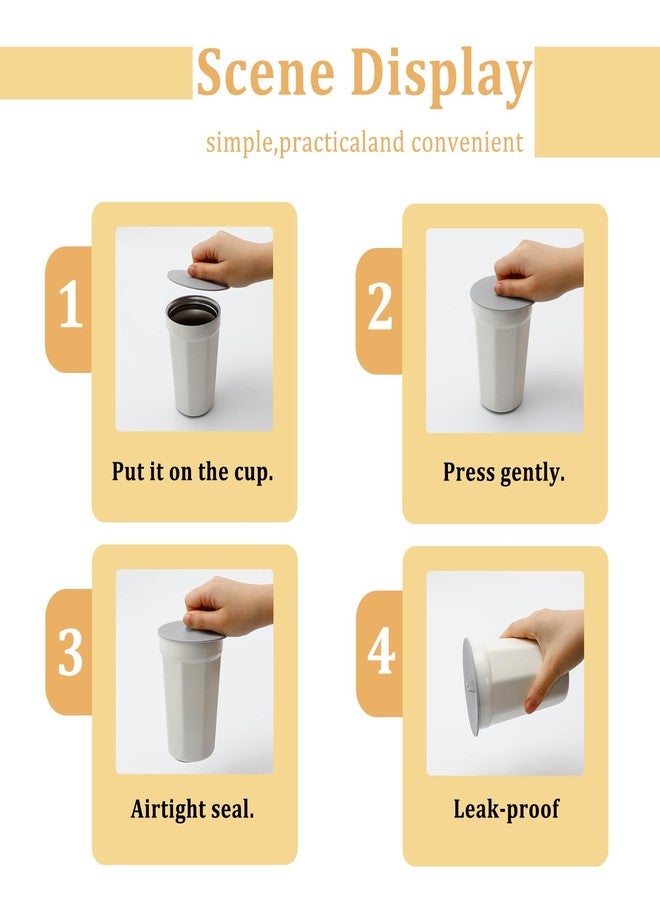 Scene Display

simple,practicaland convenient

1

Put it on the cup.

2

Press gently.

3

Airtight seal.

4

Leak-proof