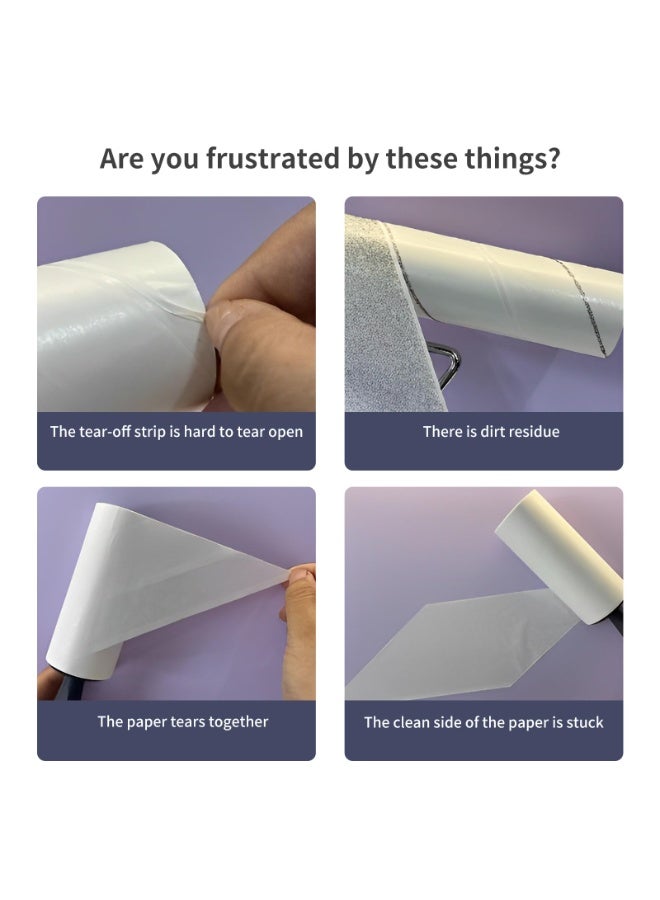 Are you frustrated by these things?

The tear-off strip is hard to tear open

There is dirt residue

The paper tears together

The clean side of the paper is stuck