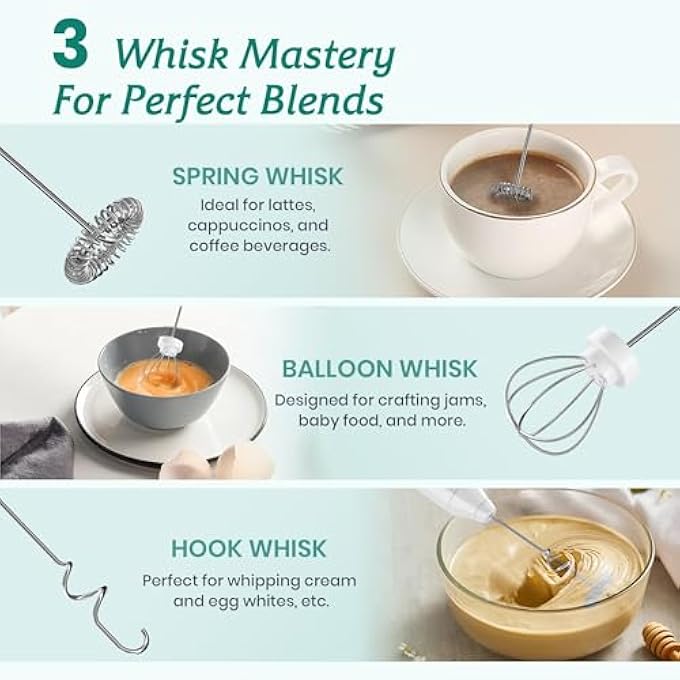 3 Whisk Mastery For Perfect Blends

SPRING WHISK
Ideal for lattes, cappuccinos, and coffee beverages.

BALLOON WHISK
Designed for crafting jams, baby food, and more.

HOOK WHISK
Perfect for whipping cream and egg whites, etc.