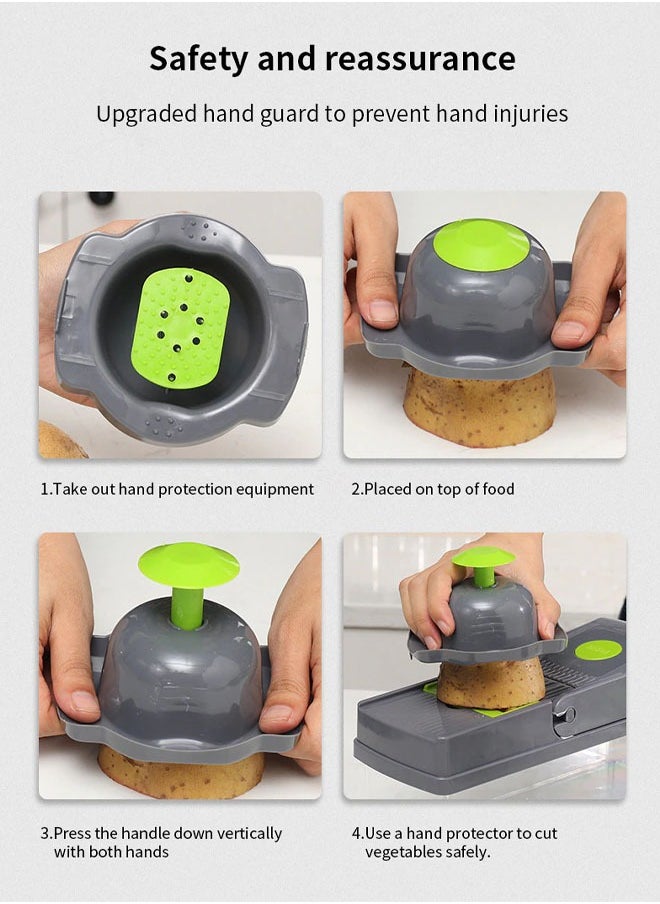 Safety and reassurance

Upgraded hand guard to prevent hand injuries

1.Take out hand protection equipment

2.Placed on top of food

3.Press the handle down vertically with both hands

4.Use a hand protector to cut vegetables safely.