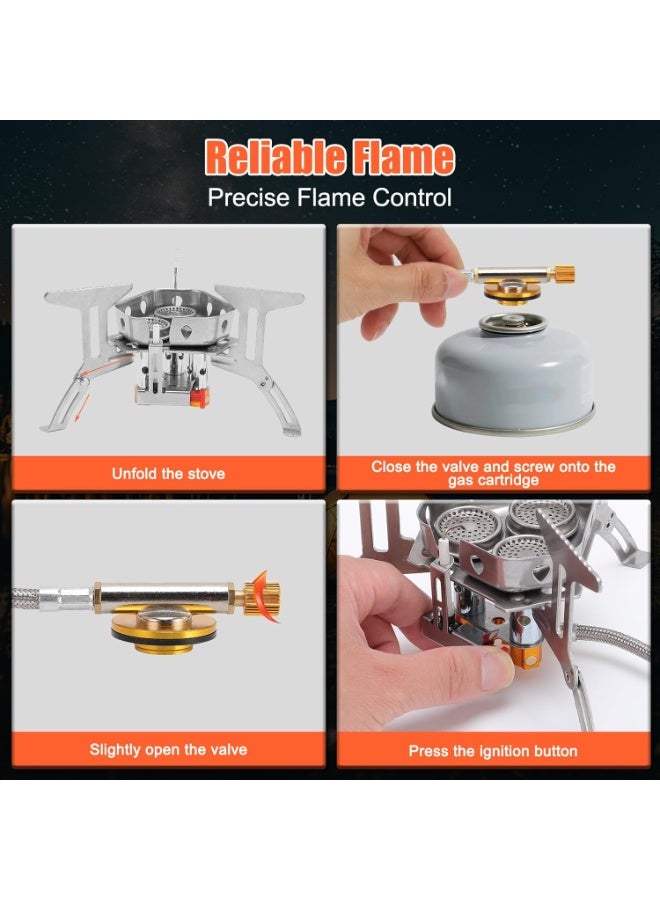 Reliable Flame
Precise Flame Control

Unfold the stove

Close the valve and screw onto the gas cartridge

Slightly open the valve

Press the ignition button