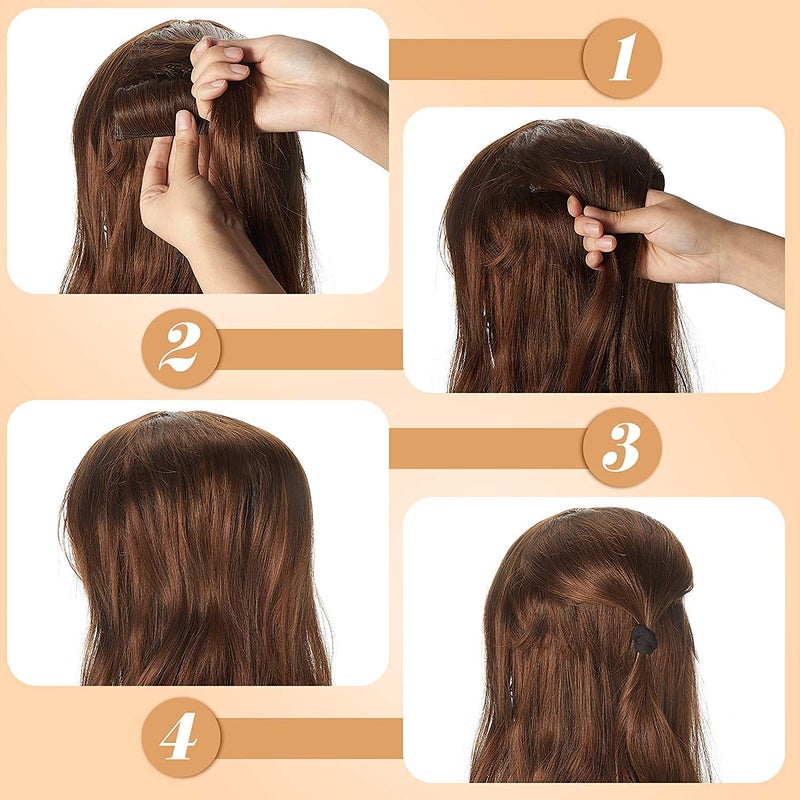 1

2

3

4