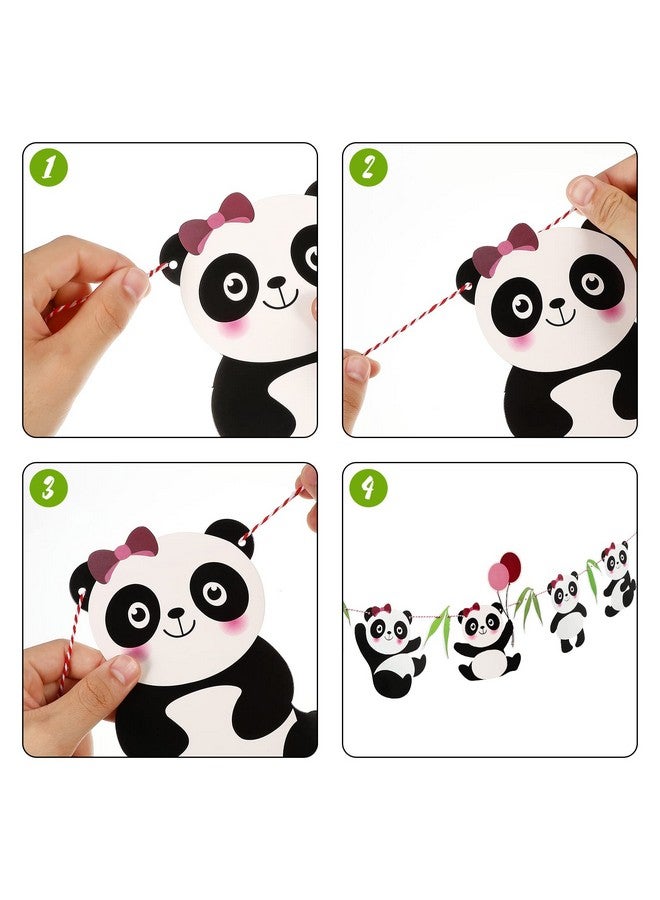 1

2

3

4