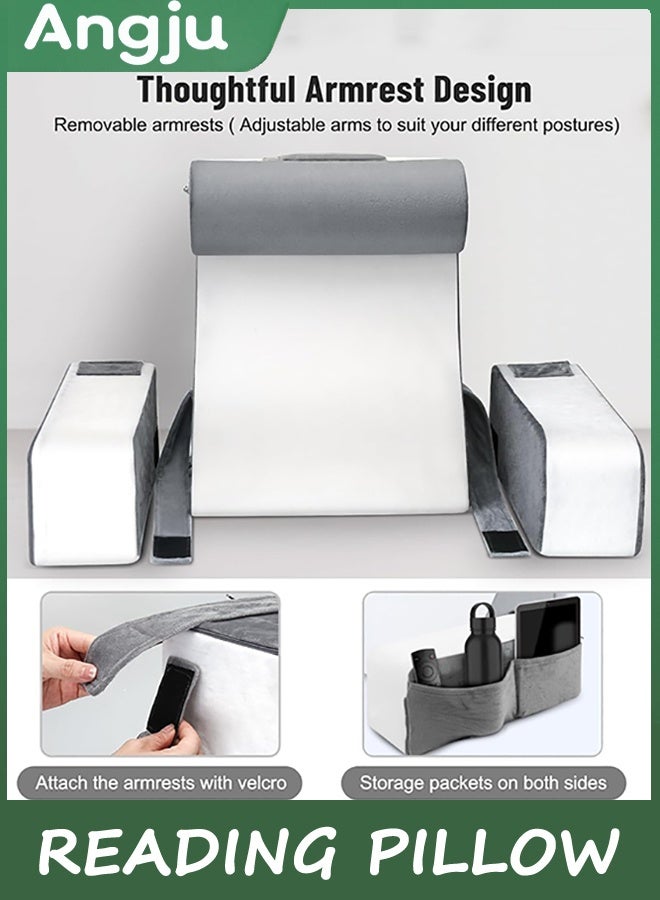 Angju

Thoughtful Armrest Design

Removable armrests ( Adjustable arms to suit your different postures)

Attach the armrests with velcro

Storage packets on both sides

READING PILLOW