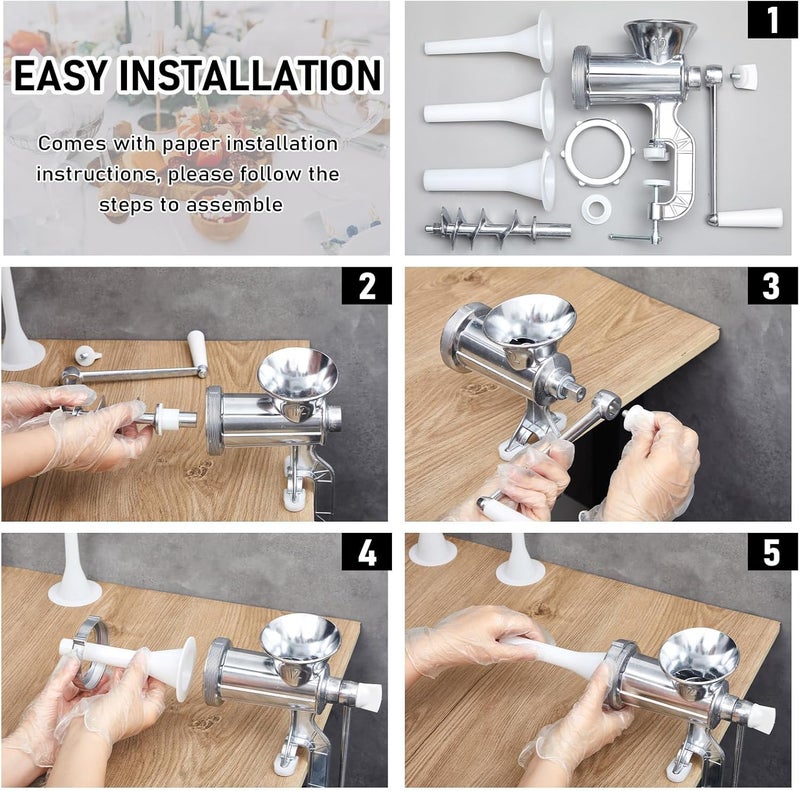 EASY INSTALLATION

Comes with paper installation instructions, please follow the steps to assemble

1

2

3

4

5