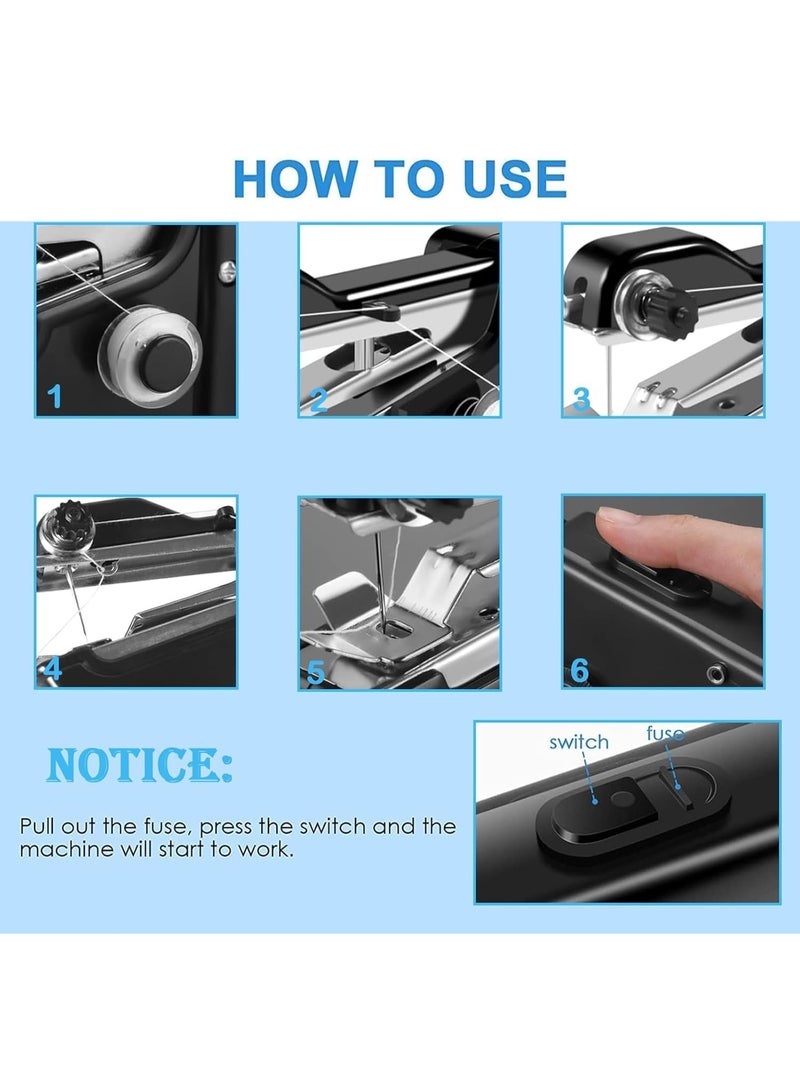 HOW TO USE

1

2

3

4

5

6

NOTICE:

Pull out the fuse, press the switch and the machine will start to work.

switch

fuse