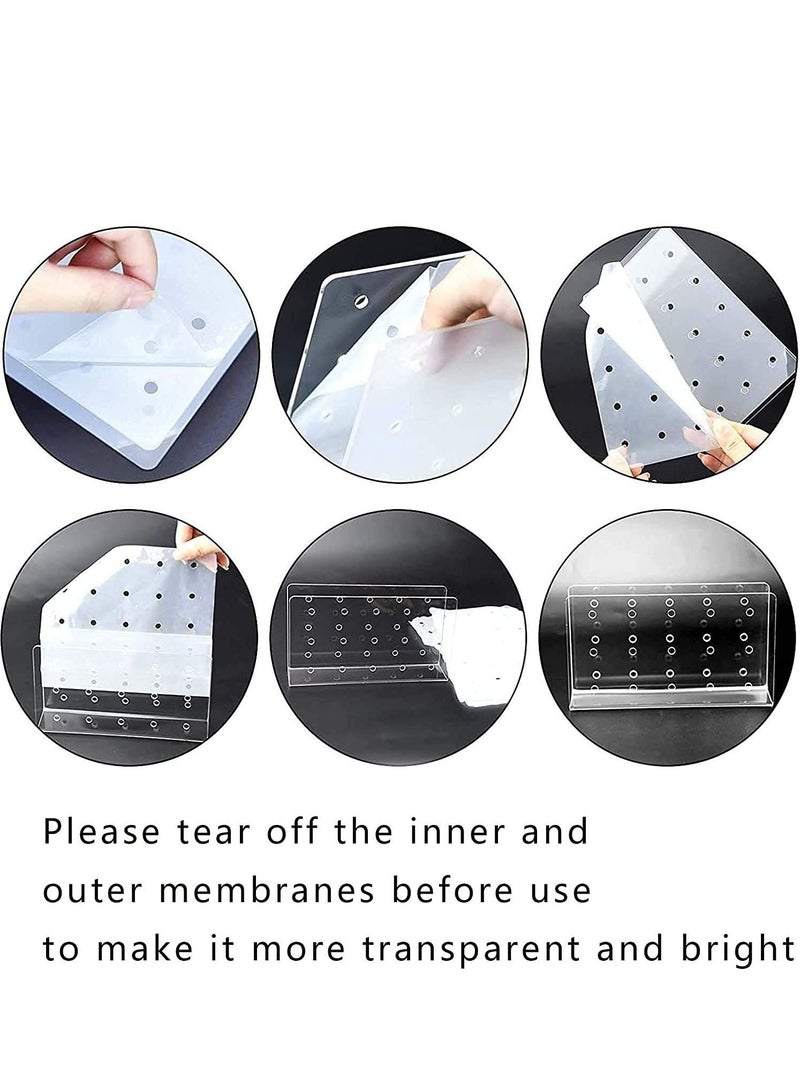 Please tear off the inner and outer membranes before use to make it more transparent and bright