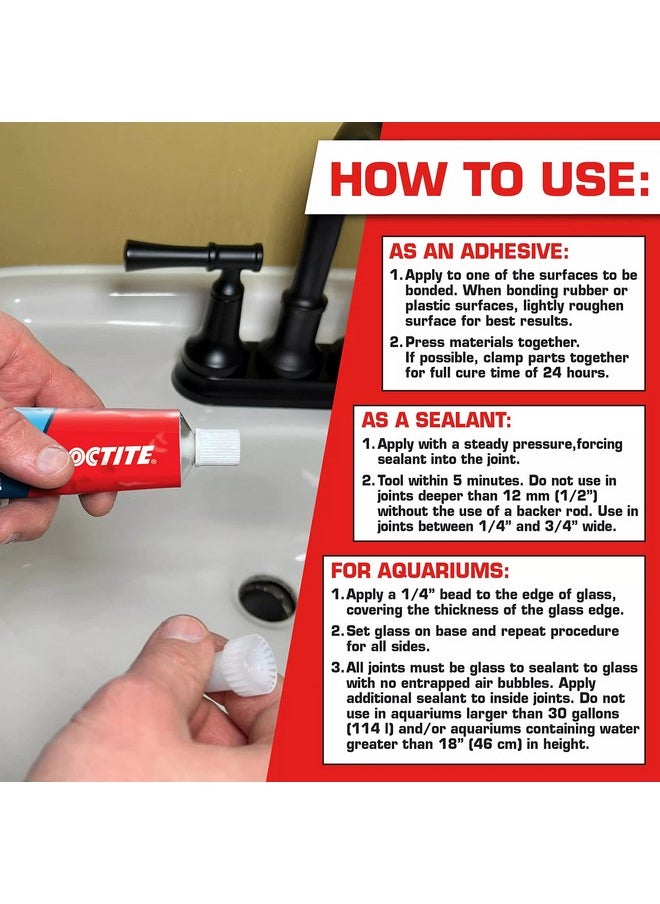 OCTITE

HOW TO USE:

AS AN ADHESIVE:

1. Apply to one of the surfaces to be bonded. When bonding rubber or plastic surfaces, lightly roughen surface for best results.

2. Press materials together. If possible, clamp parts together for full cure time of 24 hours.

AS A SEALANT:

1. Apply with a steady pressure,forcing sealant into the joint.

2. Tool within 5 minutes. Do not use in joints deeper than 12 mm (1/2") without the use of a backer rod. Use in joints between 1/4" and 3/4" wide.

FOR AQUARIUMS:

1. Apply a 1/4" bead to the edge of glass, covering the thickness of the glass edge.

2. Set glass on base and repeat procedure for all sides.

3. All joints must be glass to sealant to glass with no entrapped air bubbles. Apply additional sealant to inside joints. Do not use in aquariums larger than 30 gallons (114 l) and/or aquariums containing water greater than 18" (46 cm) in height.