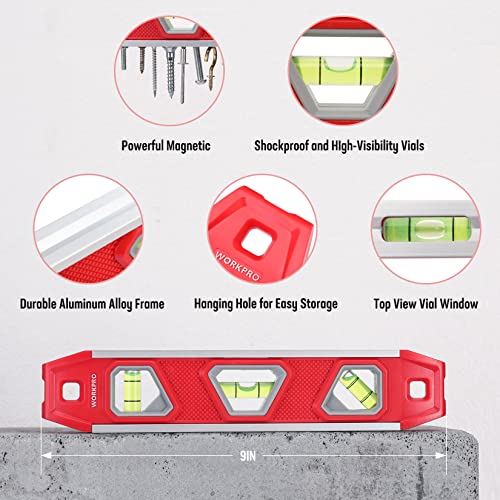 Powerful Magnetic

Shockproof and HIgh-Visibility Vials

WORKPRO

Durable Aluminum Alloy Frame

Hanging Hole for Easy Storage

Top View Vial Window

WORKPRO

9IN