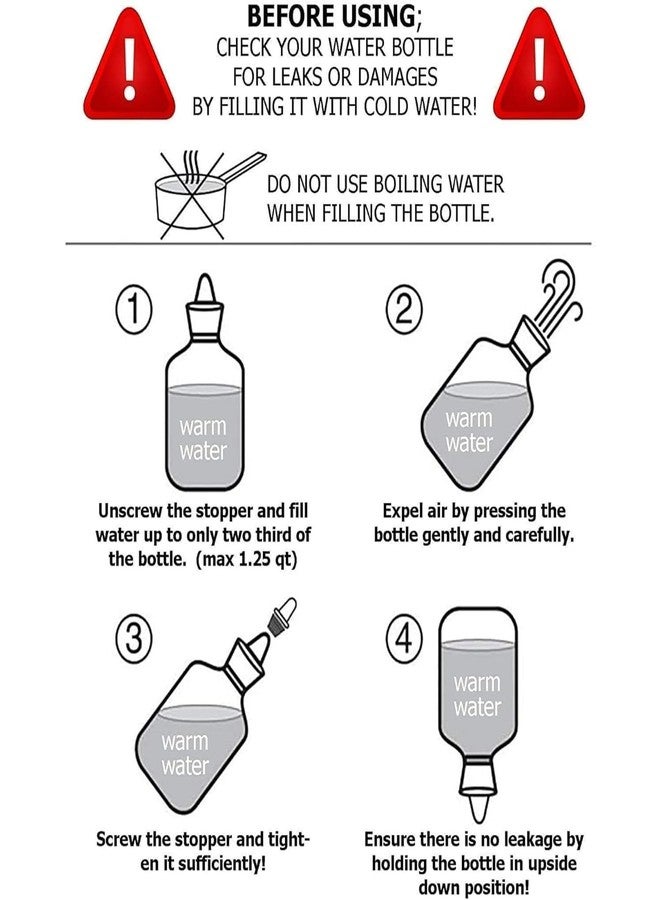 !

BEFORE USING;
CHECK YOUR WATER BOTTLE FOR LEAKS OR DAMAGES BY FILLING IT WITH COLD WATER!

!

DO NOT USE BOILING WATER WHEN FILLING THE BOTTLE.

1

warm water

Unscrew the stopper and fill water up to only two third of the bottle. (max 1.25 qt)

2

warm water

Expel air by pressing the bottle gently and carefully.

3

warm water

Screw the stopper and tighten it sufficiently!

4

warm water

Ensure there is no leakage by holding the bottle in upside down position!