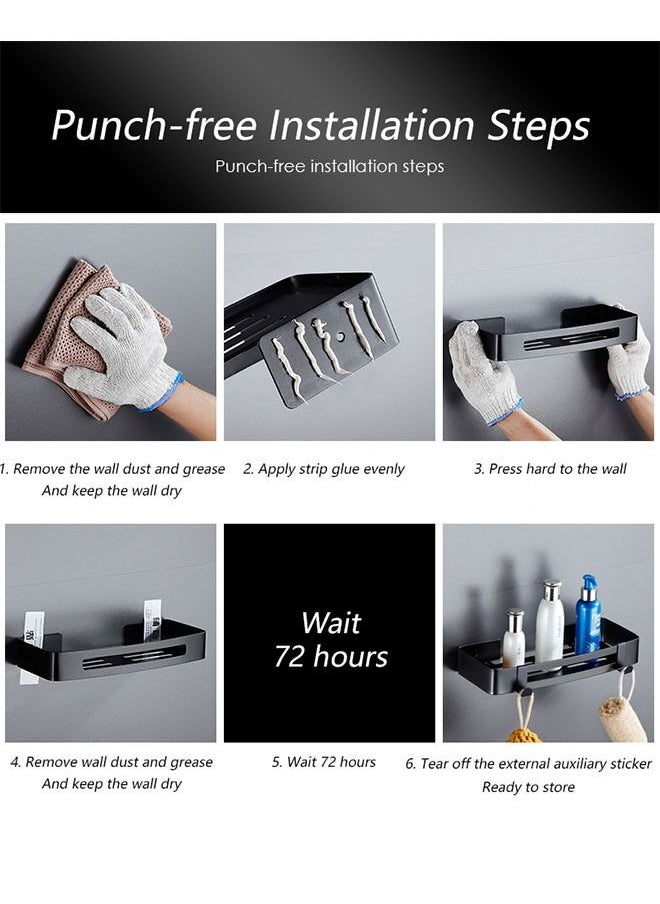 Punch-free Installation Steps

Punch-free installation steps

1. Remove the wall dust and grease And keep the wall dry

2. Apply strip glue evenly

3. Press hard to the wall

Wait 72 hours

4. Remove wall dust and grease And keep the wall dry

5. Wait 72 hours

6. Tear off the external auxiliary sticker Ready to store