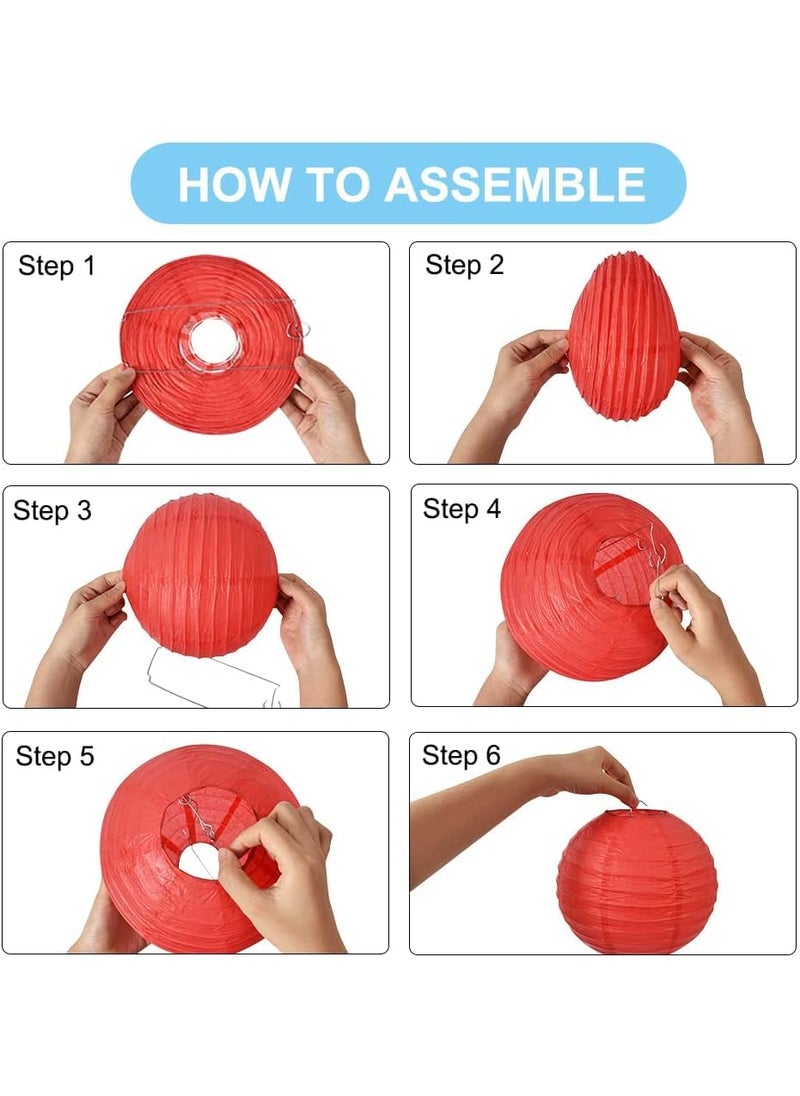 HOW TO ASSEMBLE

Step 1

Step 2

Step 3

Step 4

Step 5

Step 6