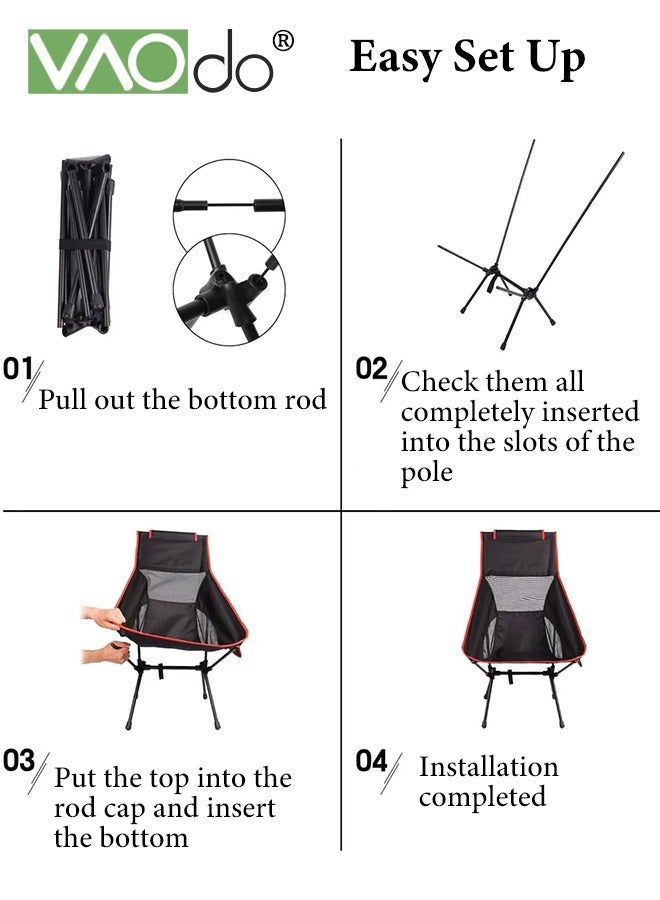 VAOdo®

Easy Set Up

01 Pull out the bottom rod

02 Check them all completely inserted into the slots of the pole

03 Put the top into the rod cap and insert the bottom

04 Installation completed