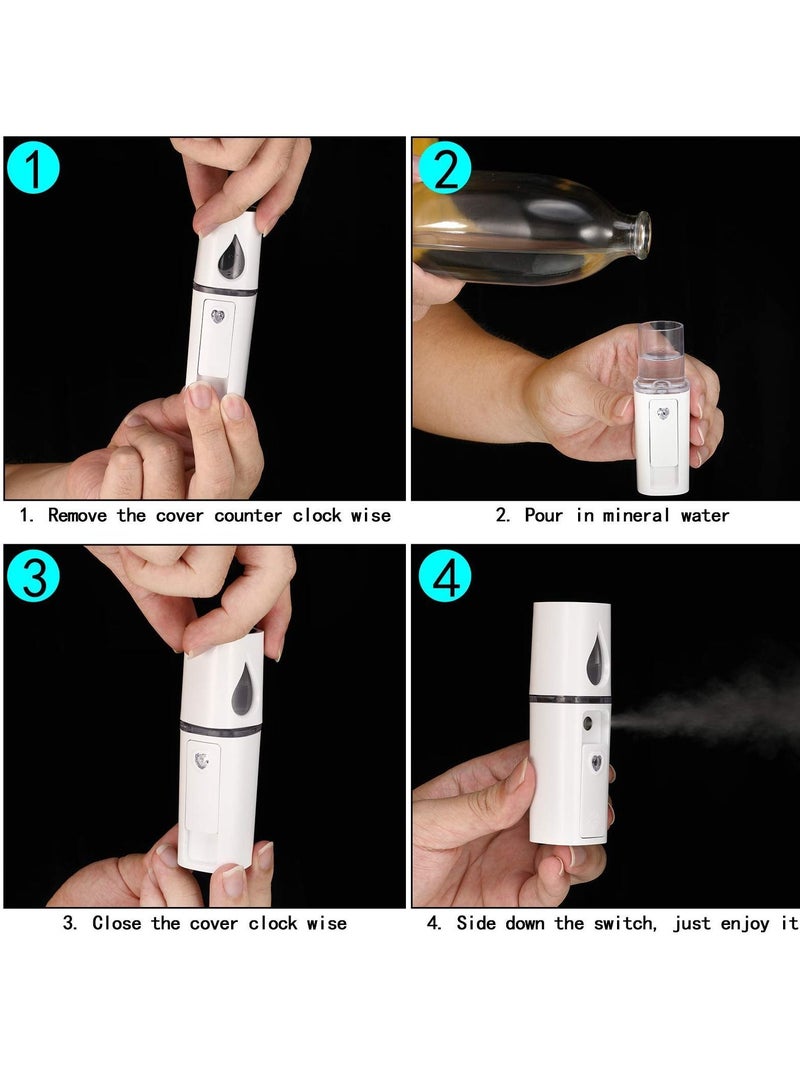 1

1. Remove the cover counter clock wise

2

2. Pour in mineral water

3

3. Close the cover clock wise

4

4. Side down the switch, just enjoy it