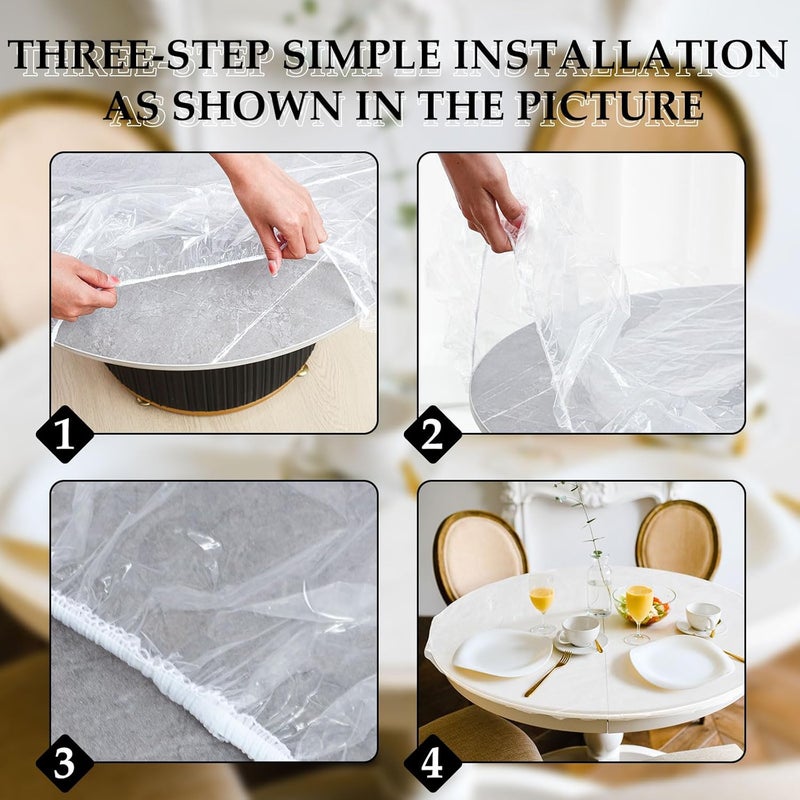 THREE-STEP SIMPLE INSTALLATION
AS SHOWN IN THE PICTURE

1

2

3

4